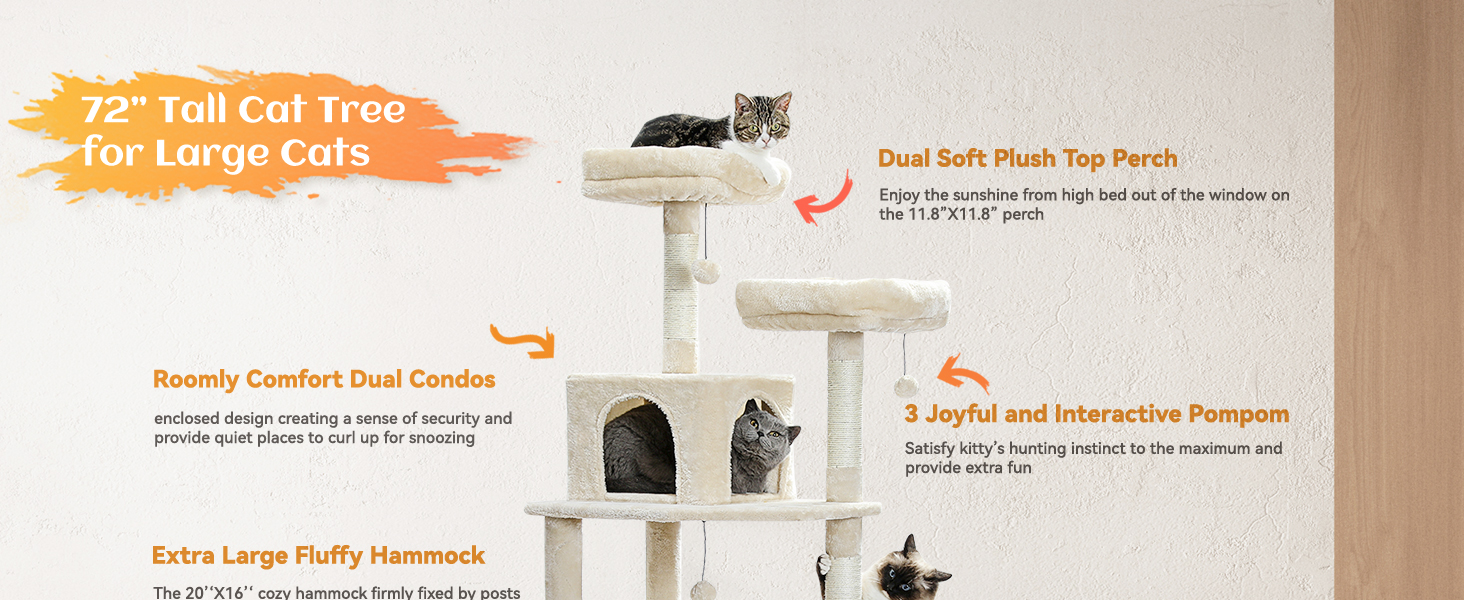 72" Tall Cat Tree for Large Cats

Dual Soft Plush Top Perch

Enjoy the sunshine from high bed out of the window on the 11.8"X11.8" perch

Roomly Comfort Dual Condos

enclosed design creating a sense of security and provide quiet places to curl up for snoozing

3 Joyful and Interactive Pompom

Satisfy kitty's hunting instinct to the maximum and provide extra fun

Extra Large Fluffy Hammock

The 20''X16'' cozy hammock firmly fixed by posts