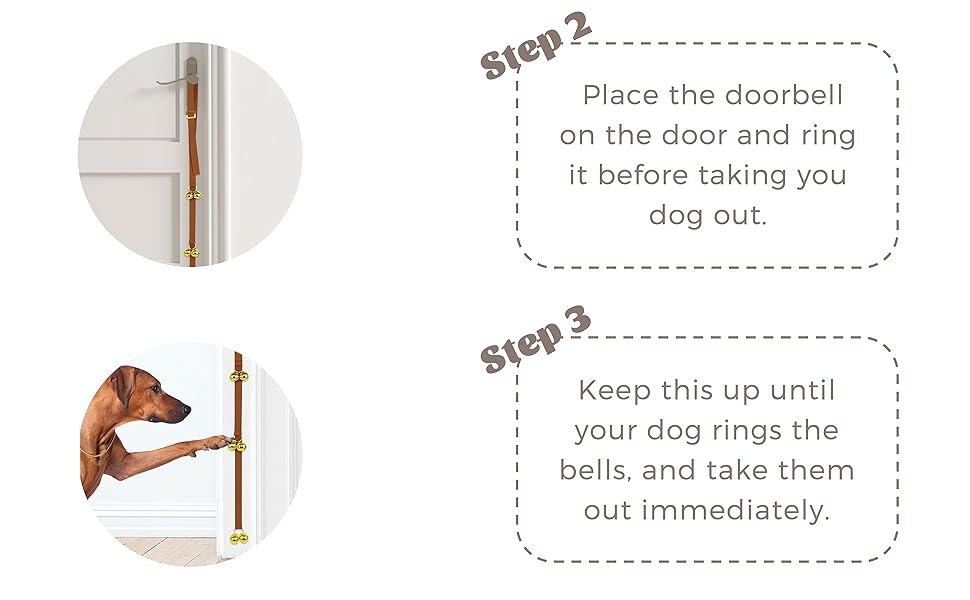 Step 2

Place the doorbell on the door and ring it before taking you dog out.

Step 3

Keep this up until your dog rings the bells, and take them out immediately.