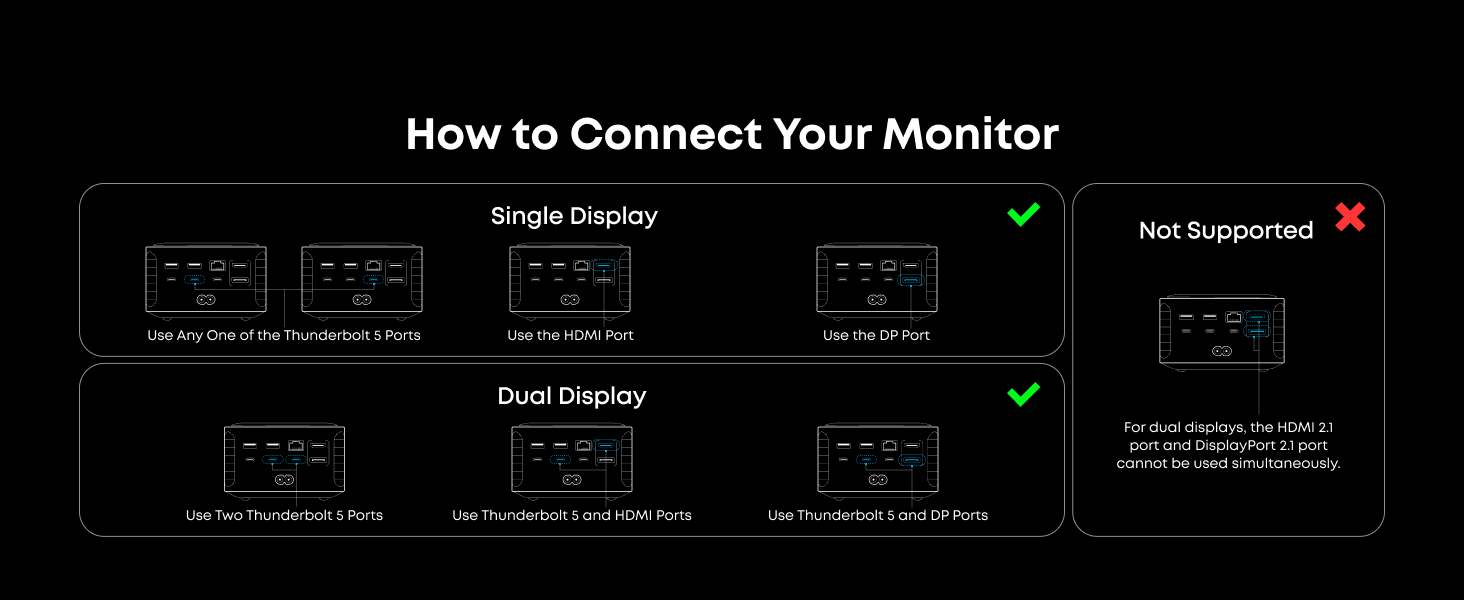 How to Connect Your Monitor

Single Display

Use Any One of the Thunderbolt 5 Ports

Use the HDMI Port

Use the DP Port

Dual Display

Use Two Thunderbolt 5 Ports

Use Thunderbolt 5 and HDMI Ports

Use Thunderbolt 5 and DP Ports

Not Supported

For dual displays, the HDMI 2.1 port and DisplayPort 2.1 port cannot be used simultaneously.