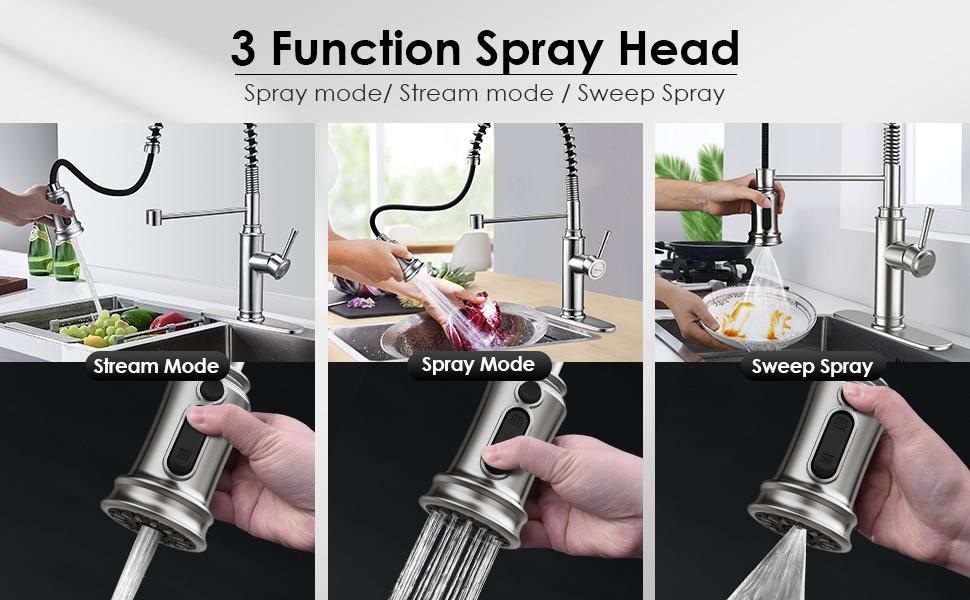 3 Function Spray Head
Spray mode/ Stream mode / Sweep Spray

Stream Mode

Spray Mode

Sweep Spray