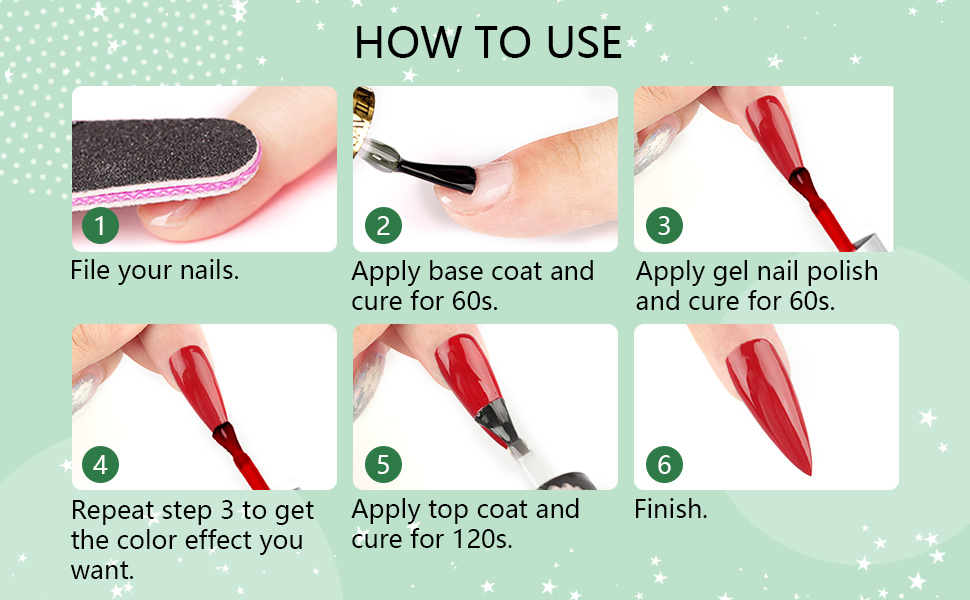 HOW TO USE

1
File your nails.

2
Apply base coat and cure for 60s.

3
Apply gel nail polish and cure for 60s.

4
Repeat step 3 to get the color effect you want.

5
Apply top coat and cure for 120s.

6
Finish.