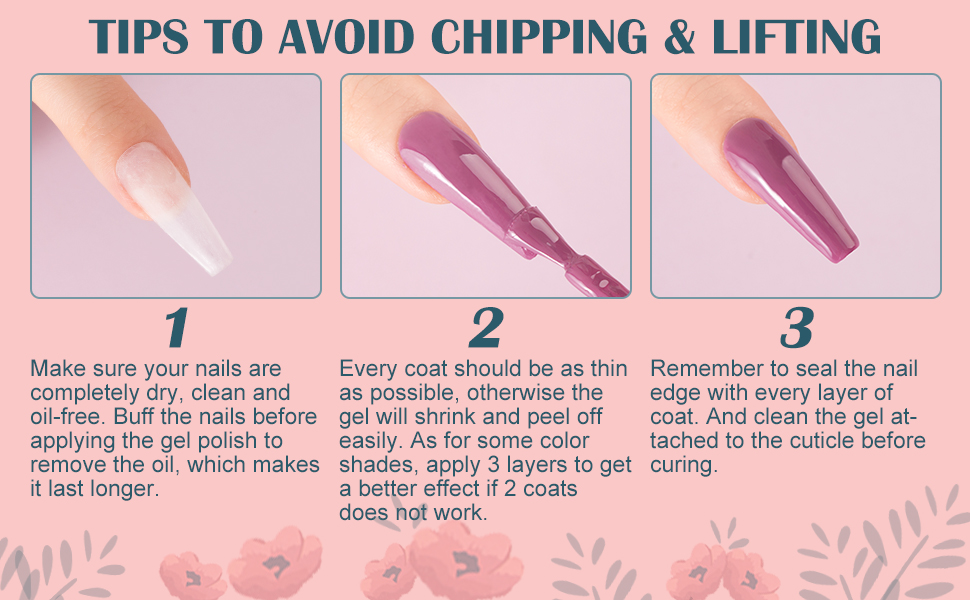 TIPS TO AVOID CHIPPING & LIFTING

1

Make sure your nails are completely dry, clean and oil-free. Buff the nails before applying the gel polish to remove the oil, which makes it last longer.

2

Every coat should be as thin as possible, otherwise the gel will shrink and peel off easily. As for some color shades, apply 3 layers to get a better effect if 2 coats does not work.

3

Remember to seal the nail edge with every layer of coat. And clean the gel attached to the cuticle before curing.