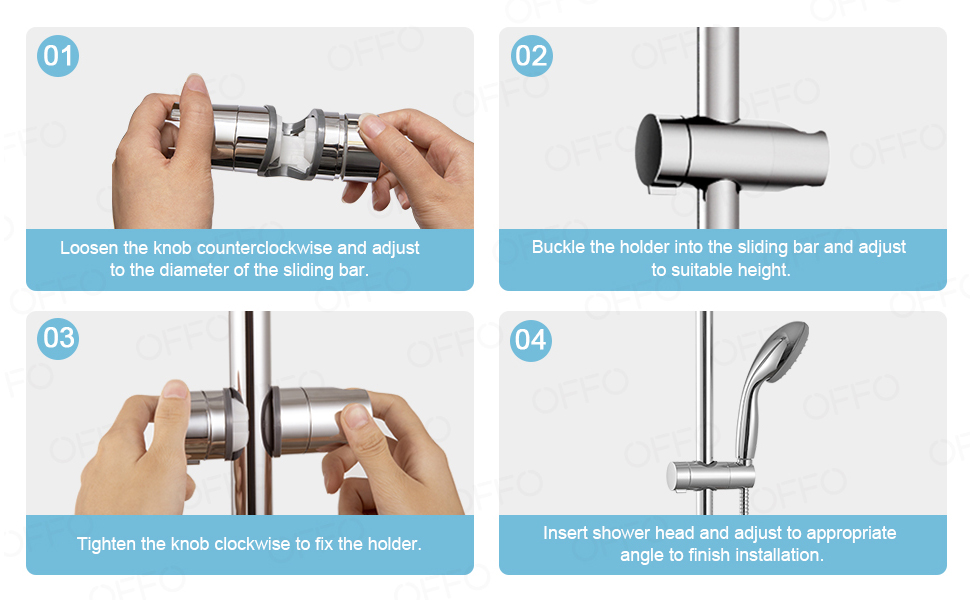 01

Loosen the knob counterclockwise and adjust to the diameter of the sliding bar.

02

Buckle the holder into the sliding bar and adjust to suitable height.

03

Tighten the knob clockwise to fix the holder.

04

Insert shower head and adjust to appropriate angle to finish installation.

OFFO