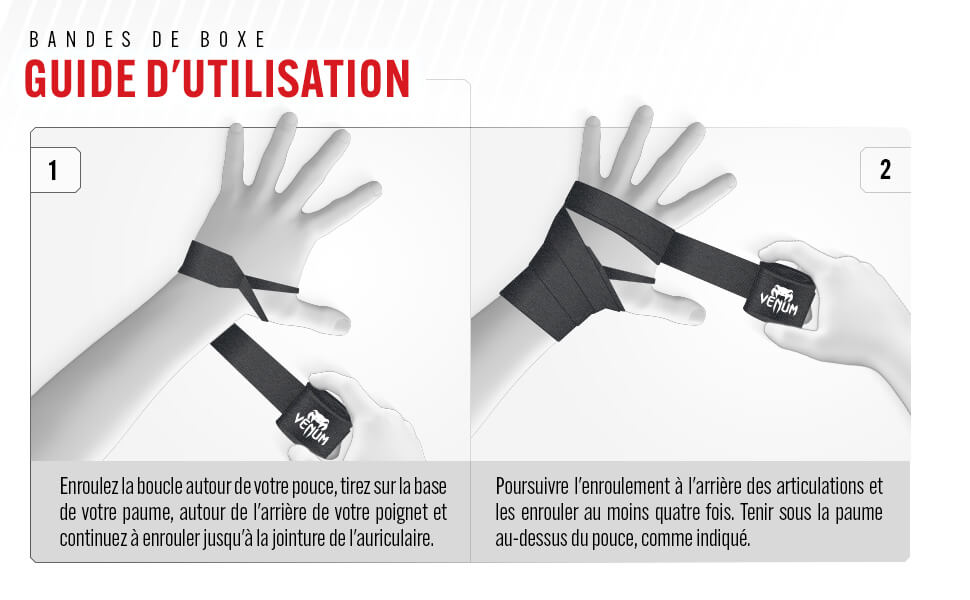 BANDES DE BOXE
GUIDE D'UTILISATION

1

VENUM

Enroulez la boucle autour de votre pouce, tirez sur la base de votre paume, autour de l'arrière de votre poignet et continuez à enrouler jusqu'à la jointure de l'auriculaire.

2

VENUM

Poursuivre l'enroulement à l'arrière des articulations et les enrouler au moins quatre fois. Tenir sous la paume au-dessus du pouce, comme indiqué.