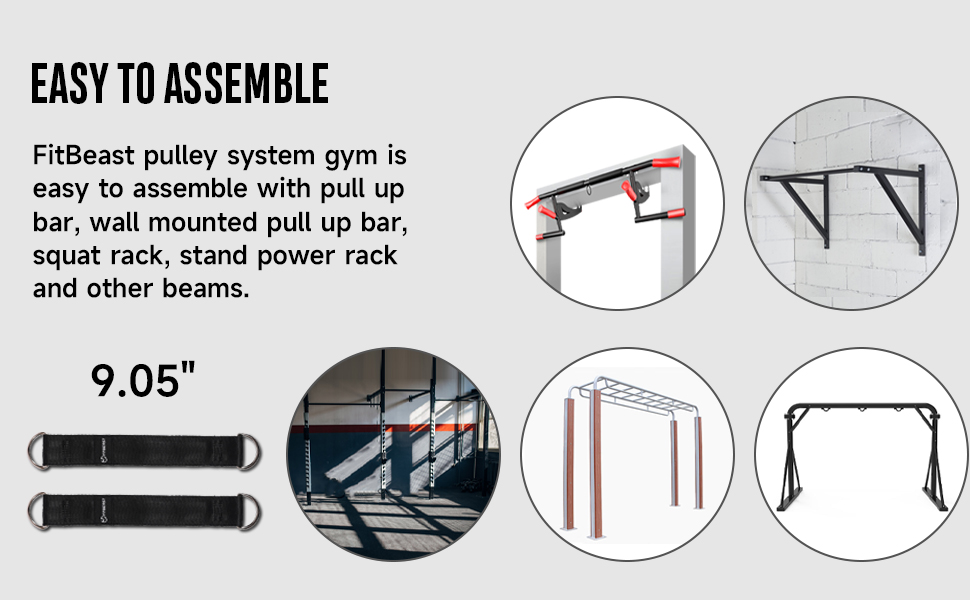 EASY TO ASSEMBLE

FitBeast pulley system gym is easy to assemble with pull up bar, wall mounted pull up bar, squat rack, stand power rack and other beams.

9.05"