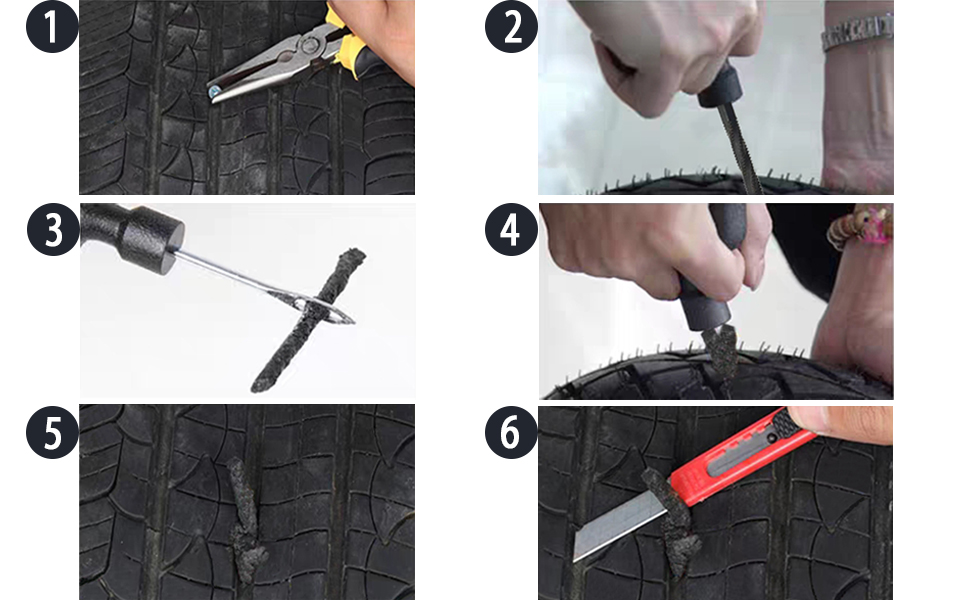 1
2
3
4
5
6