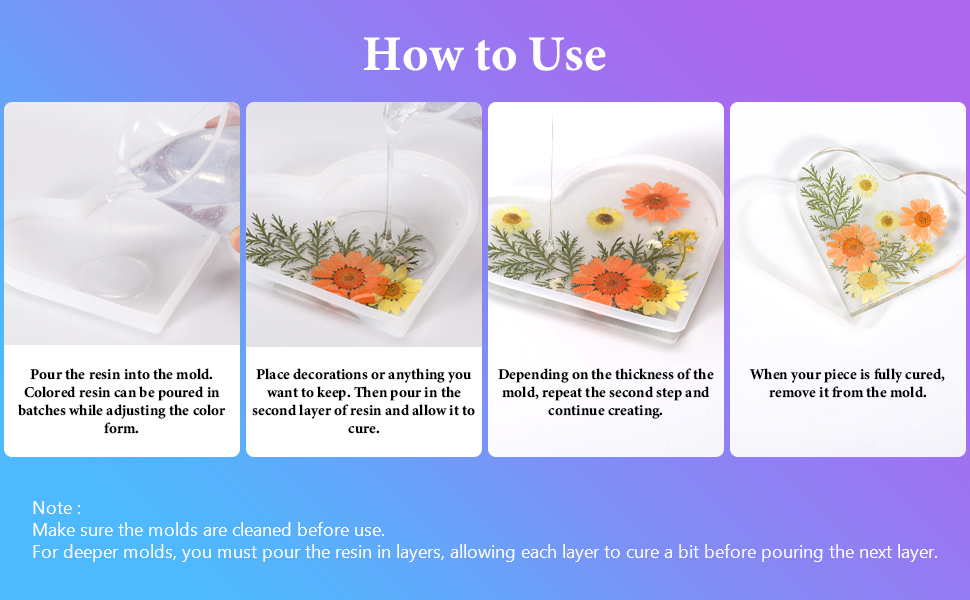 How to Use

Pour the resin into the mold. Colored resin can be poured in batches while adjusting the color form.

Place decorations or anything you want to keep. Then pour in the second layer of resin and allow it to cure.

Depending on the thickness of the mold, repeat the second step and continue creating.

When your piece is fully cured, remove it from the mold.

Note :
Make sure the molds are cleaned before use.
For deeper molds, you must pour the resin in layers, allowing each layer to cure a bit before pouring the next layer.