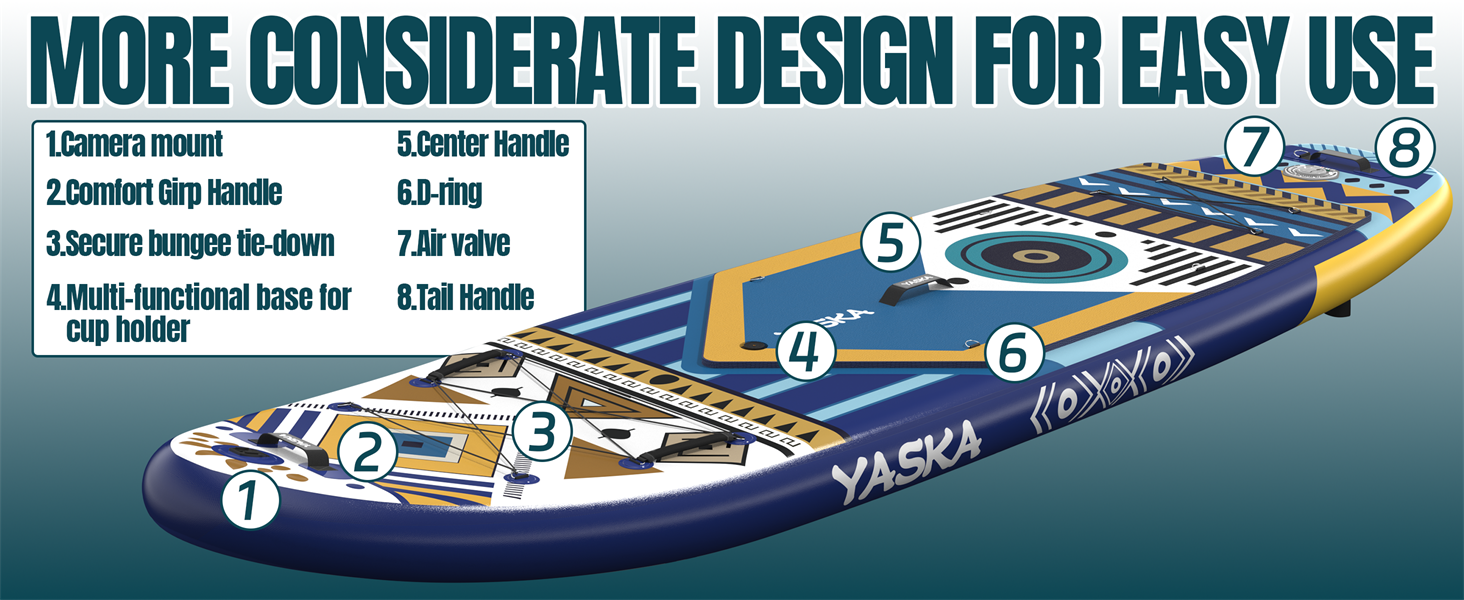 MORE CONSIDERATE DESIGN FOR EASY USE

1.Camera mount

2.Comfort Girp Handle

3.Secure bungee tie-down

4.Multi-functional base for cup holder

5.Center Handle

6.D-ring

7.Air valve

8.Tail Handle

7

8

5

YASKA

4

6

3

2

1

YASKA