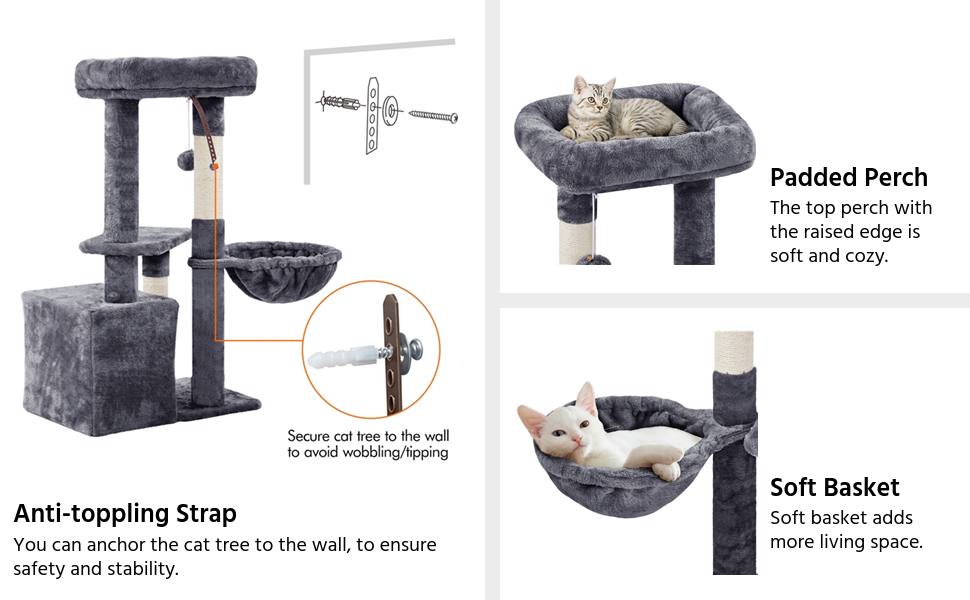 Secure cat tree to the wall to avoid wobbling/tipping

Anti-toppling Strap
You can anchor the cat tree to the wall, to ensure safety and stability.

Padded Perch
The top perch with the raised edge is soft and cozy.

Soft Basket
Soft basket adds more living space.