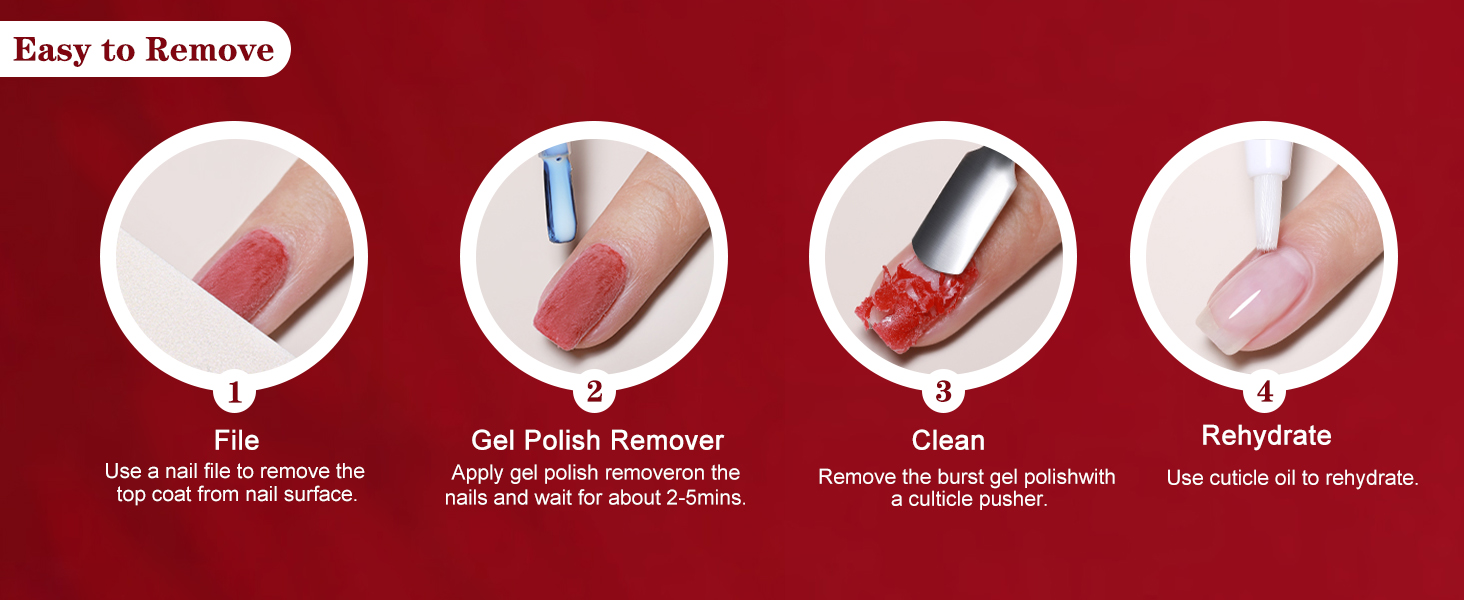 Easy to Remove

1
File
Use a nail file to remove the top coat from nail surface.

2
Gel Polish Remover
Apply gel polish removeron the nails and wait for about 2-5mins.

3
Clean
Remove the burst gel polishwith a culticle pusher.

4
Rehydrate
Use cuticle oil to rehydrate.