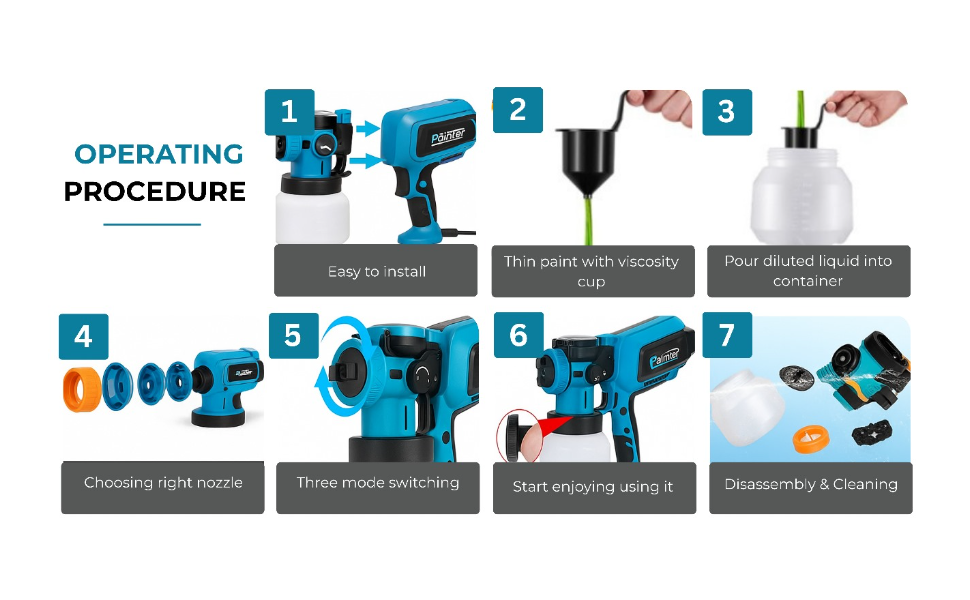 OPERATING
PROCEDURE

1
Painter
Easy to install

2
Thin paint with viscosity cup

3
Pour diluted liquid into container

4
Painter
Choosing right nozzle

5
Three mode switching

6
Painter
Start enjoying using it

7
Disassembly & Cleaning