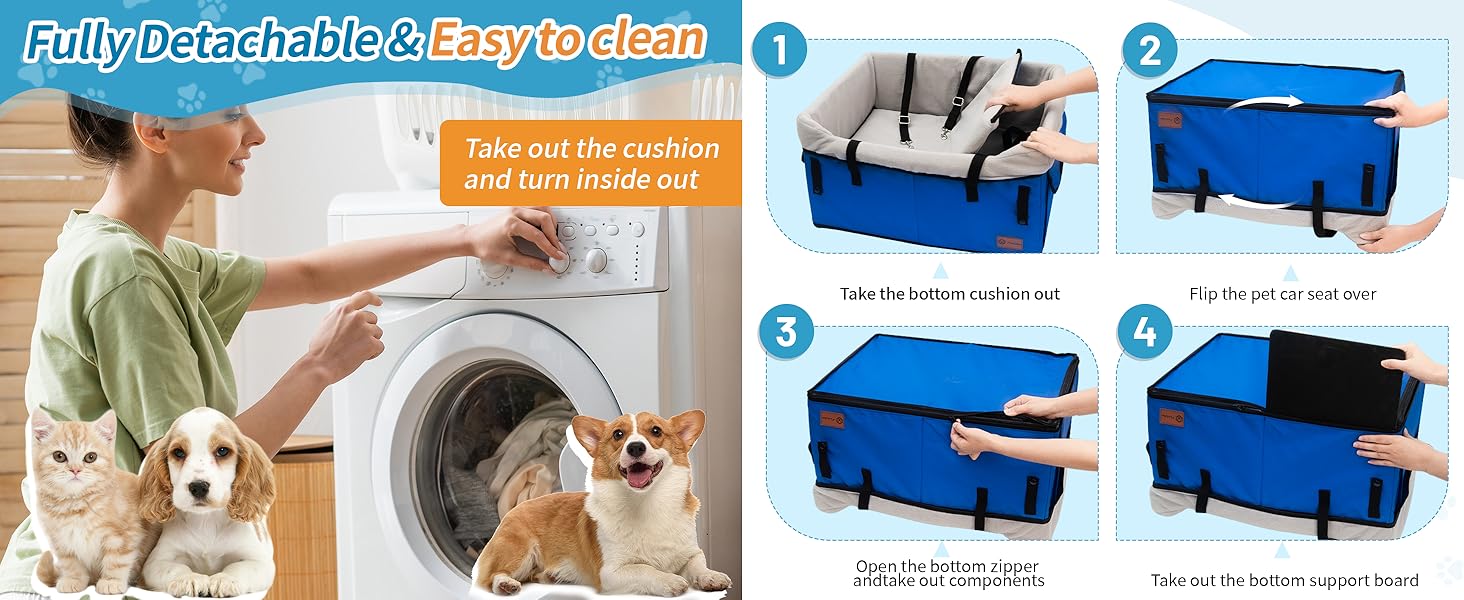 Fully Detachable & Easy to clean

Take out the cushion and turn inside out

1

Take the bottom cushion out

2

Flip the pet car seat over

3

Open the bottom zipper andtake out components

4

Take out the bottom support board