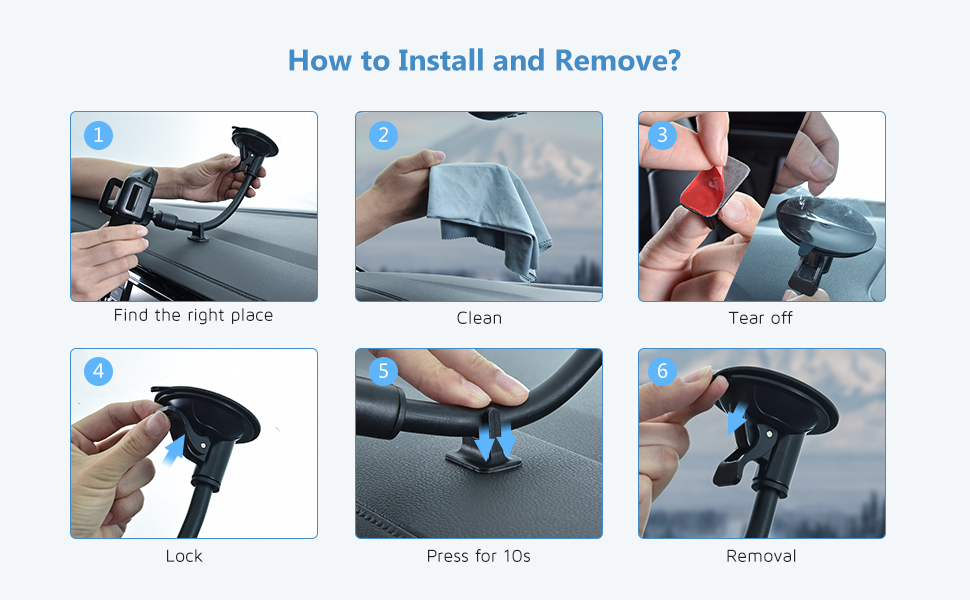 How to Install and Remove?

1
Find the right place

2
Clean

3
Tear off

4
Lock

5
Press for 10s

6
Removal