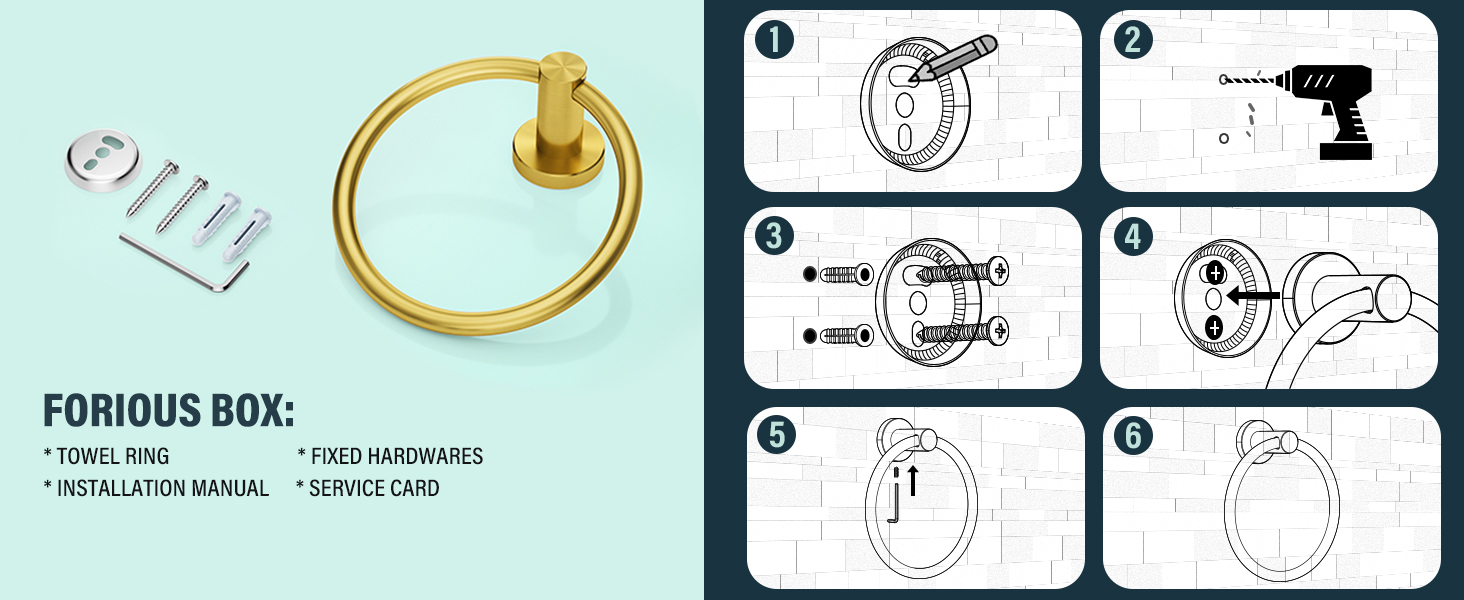 FORIOUS BOX:

* TOWEL RING
* INSTALLATION MANUAL
* FIXED HARDWARES
* SERVICE CARD

1

2

3

4

5

6