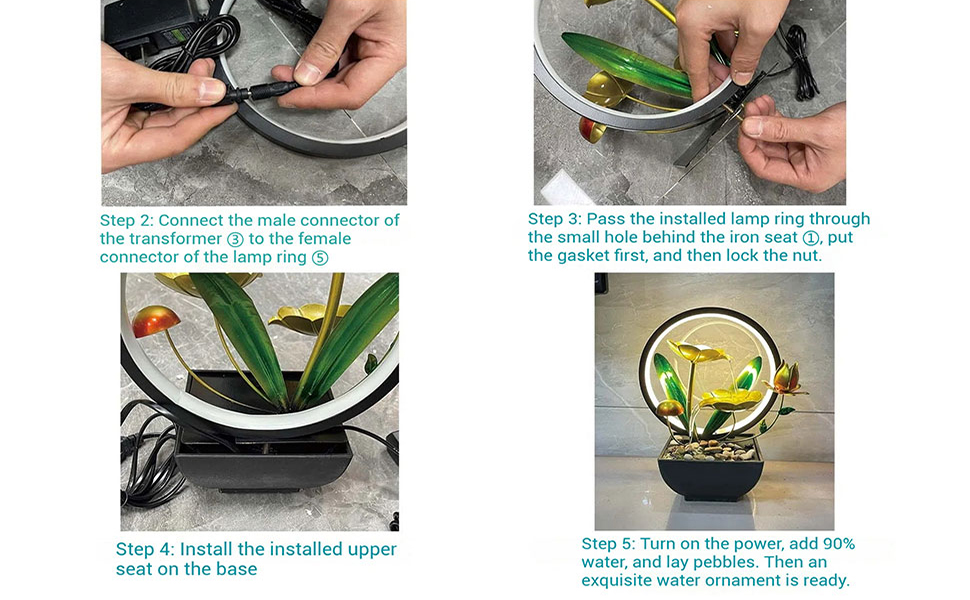 Step 2: Connect the male connector of the transformer ③ to the female connector of the lamp ring ⑤

Step 3: Pass the installed lamp ring through the small hole behind the iron seat ①, put the gasket first, and then lock the nut.

Step 4: Install the installed upper seat on the base

Step 5: Turn on the power, add 90% water, and lay pebbles. Then an exquisite water ornament is ready.