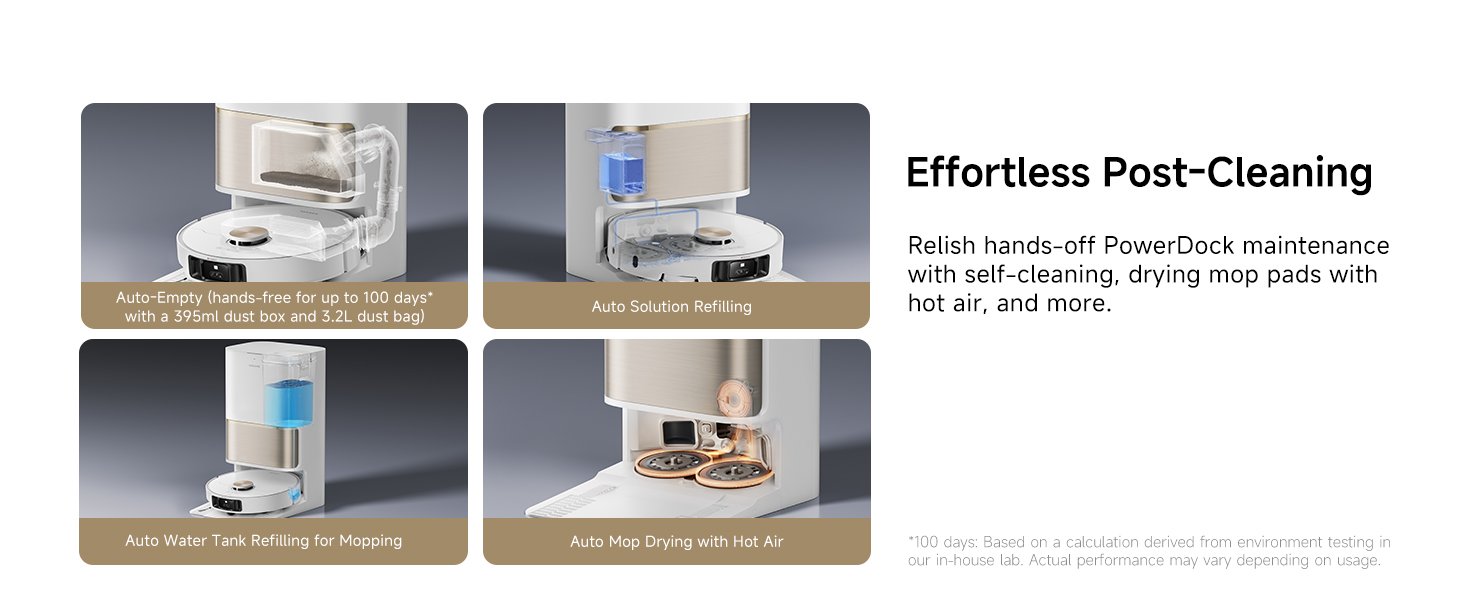 Auto-Empty (hands-free for up to 100 days* with a 395ml dust box and 3.2L dust bag)

Auto Solution Refilling

Auto Water Tank Refilling for Mopping

Auto Mop Drying with Hot Air

Effortless Post-Cleaning

Relish hands-off PowerDock maintenance with self-cleaning, drying mop pads with hot air, and more.

*100 days: Based on a calculation derived from environment testing in our in-house lab. Actual performance may vary depending on usage.