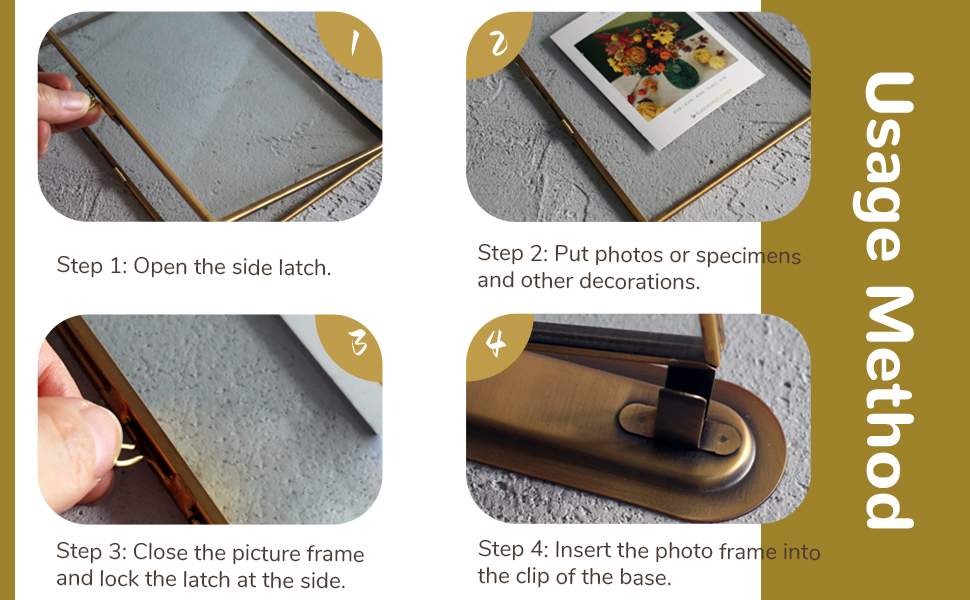 1

Step 1: Open the side latch.

2

Step 2: Put photos or specimens and other decorations.

3

Step 3: Close the picture frame and lock the latch at the side.

4

Step 4: Insert the photo frame into the clip of the base.

Usage Method