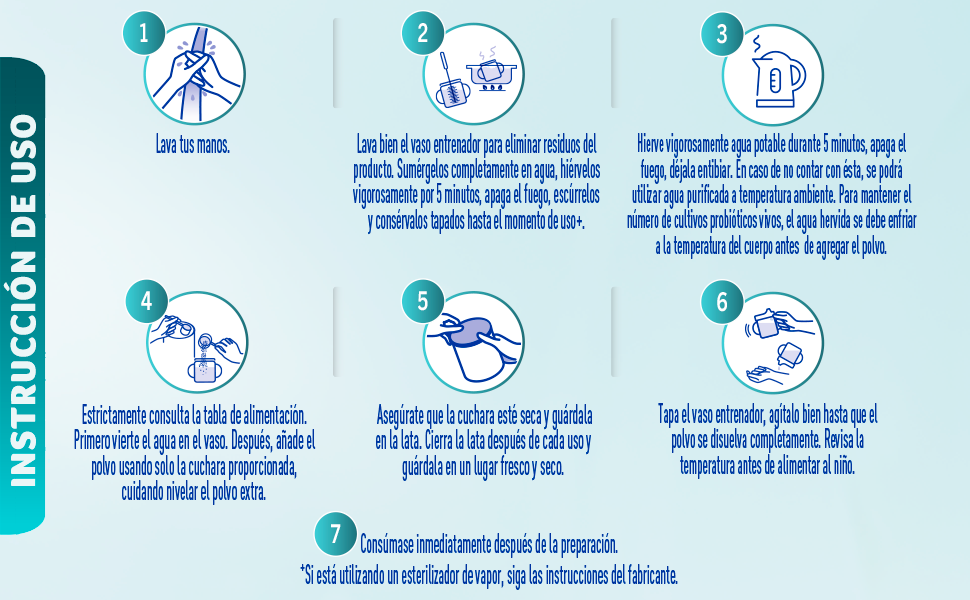 INSTRUCCIÓN DE USO

1
Lava tus manos.

2
Lava bien el vaso entrenador para eliminar residuos del producto. Sumérgelos completamente en agua, hiérvelos vigorosamente por 5 minutos, apaga el fuego, escúrrelos y consérvalos tapados hasta el momento de uso+.

3
Hierve vigorosamente agua potable durante 5 minutos, apaga el fuego, déjala entibiar. En caso de no contar con ésta, se podrá utilizar agua purificada a temperatura ambiente. Para mantener el número de cultivos probióticos vivos, el agua hervida se debe enfriar a la temperatura del cuerpo antes de agregar el polvo.

4
Estrictamente consulta la tabla de alimentación. Primero vierte el agua en el vaso. Después, añade el polvo usando solo la cuchara proporcionada, cuidando nivelar el polvo extra.

5
Asegúrate que la cuchara esté seca y guárdala en la lata. Cierra la lata después de cada uso y guárdala en un lugar fresco y seco.

6
Tapa el vaso entrenador, agítalo bien hasta que el polvo se disuelva completamente. Revisa la temperatura antes de alimentar al niño.

7
Consúmase inmediatamente después de la preparación.
*Si está utilizando un esterilizador de vapor, siga las instrucciones del fabricante.