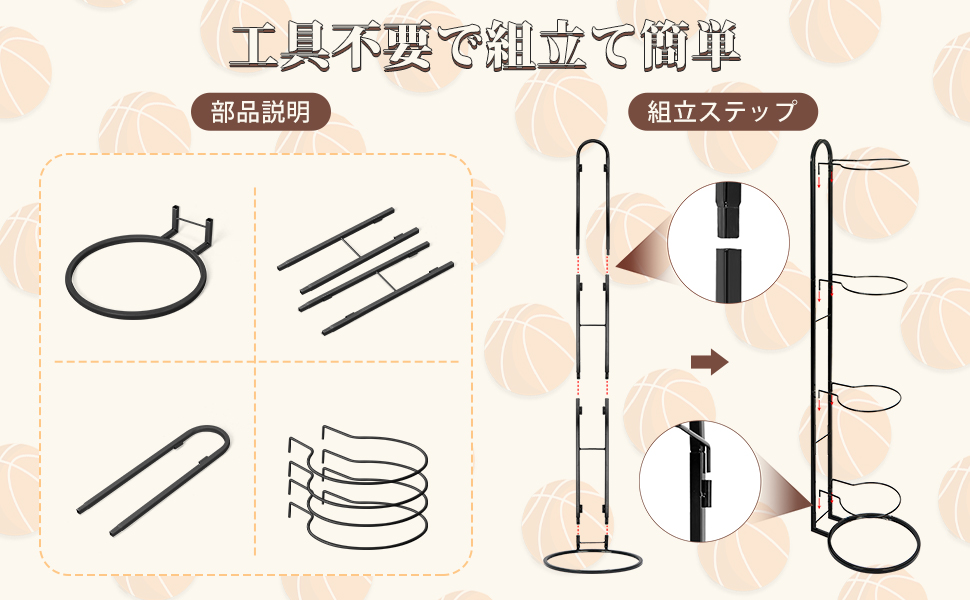 工具不要で組立て簡単

部品説明

組立ステップ