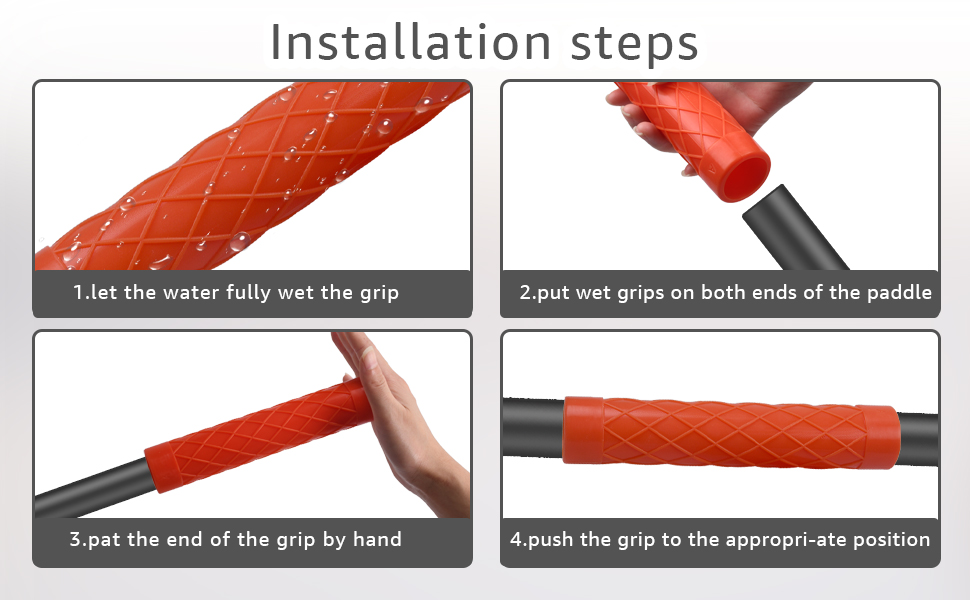 Installation steps

1.let the water fully wet the grip

2.put wet grips on both ends of the paddle

3.pat the end of the grip by hand

4.push the grip to the appropri-ate position