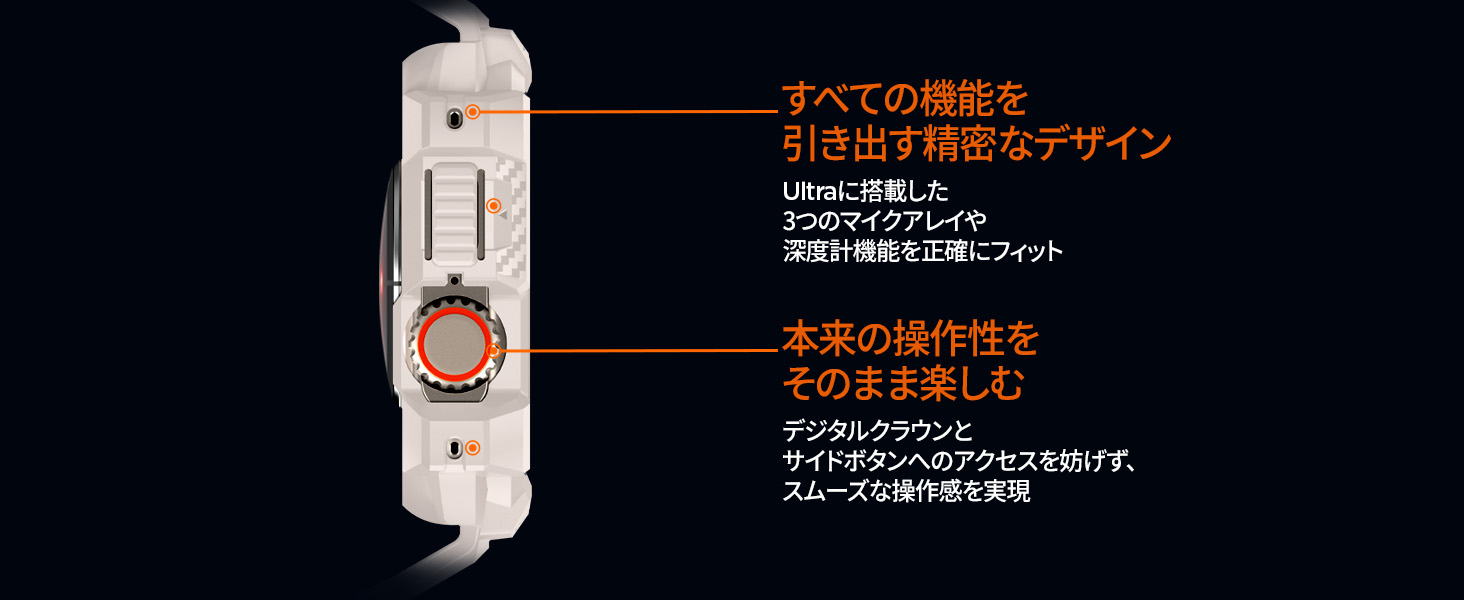 すべての機能を
引き出す精密なデザイン

Ultraに搭載した
3つのマイクアレイや
深度計機能を正確にフィット

本来の操作性を
そのまま楽しむ

デジタルクラウンと
サイドボタンへのアクセスを妨げず、
スムーズな操作感を実現