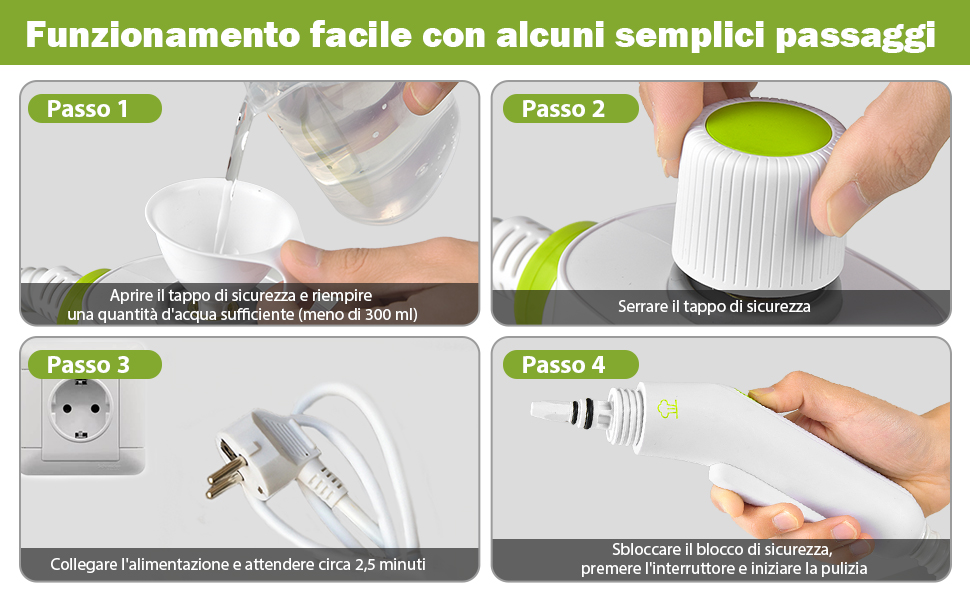 Funzionamento facile con alcuni semplici passaggi

Passo 1

Aprire il tappo di sicurezza e riempire una quantità d'acqua sufficiente (meno di 300 ml)

Passo 2

Serrare il tappo di sicurezza

Passo 3

Collegare l'alimentazione e attendere circa 2,5 minuti

Passo 4

Sbloccare il blocco di sicurezza, premere l'interruttore e iniziare la pulizia