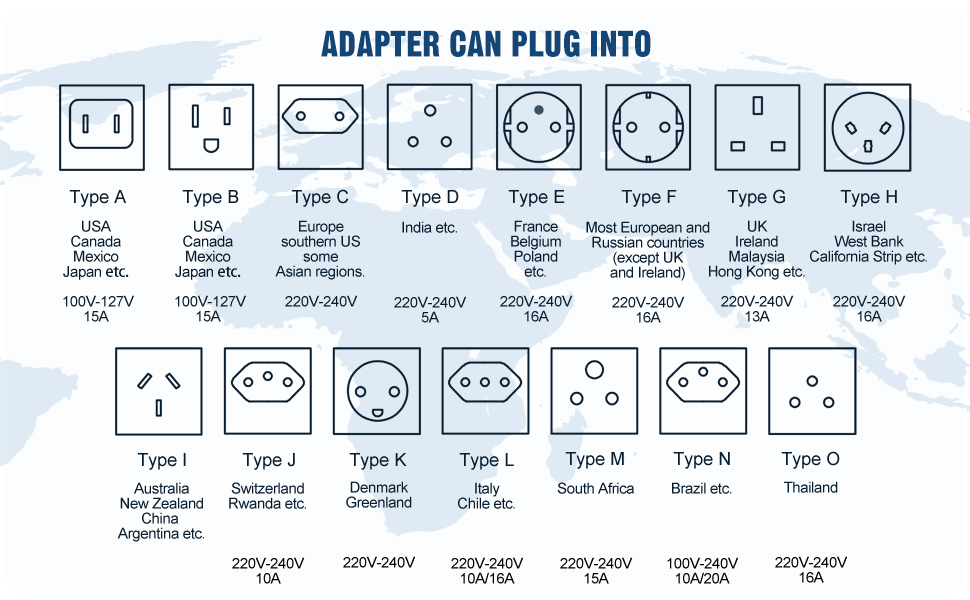 ADAPTER CAN PLUG INTO

Type A
USA
Canada
Mexico
Japan etc.
100V-127V
15A

Type B
USA
Canada
Mexico
Japan etc.
100V-127V
15A

Type C
Europe
southern US
some
Asian regions.
220V-240V

Type D
India etc.
220V-240V
5A

Type E
France
Belgium
Poland
etc.
220V-240V
16A

Type F
Most European and Russian countries (except UK and Ireland)
220V-240V
16A

Type G
UK
Ireland
Malaysia
Hong Kong etc.
220V-240V
13A

Type H
Israel
West Bank
California Strip etc.
220V-240V
16A

Type I
Australia
New Zealand
China
Argentina etc.

Type J
Switzerland
Rwanda etc.
220V-240V
10A

Type K
Denmark
Greenland
220V-240V

Type L
Italy
Chile etc.
220V-240V
10A/16A

Type M
South Africa
220V-240V
15A

Type N
Brazil etc.
100V-240V
10A/20A

Type O
Thailand
220V-240V
16A