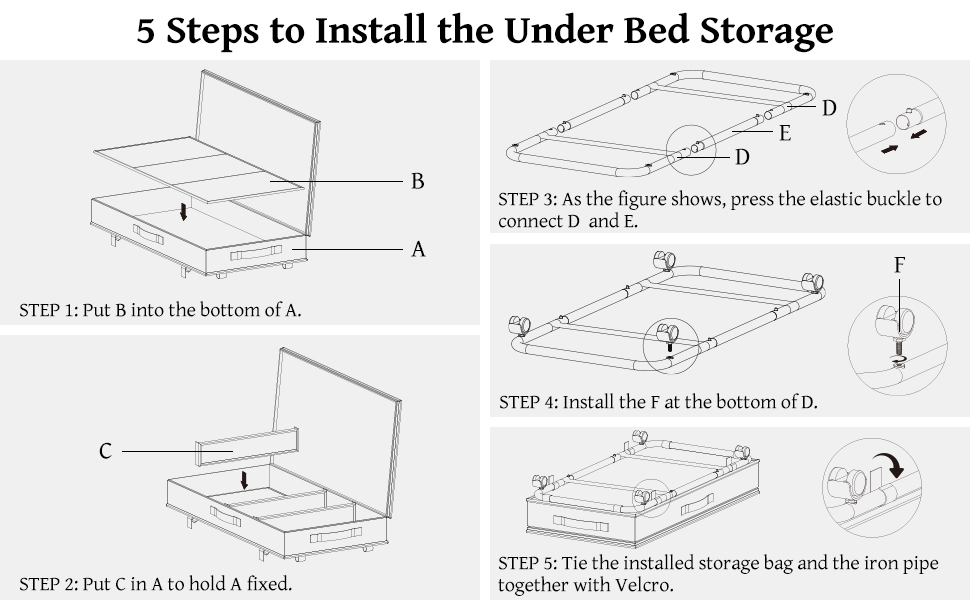 5 Steps to Install the Under Bed Storage

B

A

STEP 1: Put B into the bottom of A.

C

STEP 2: Put C in A to hold A fixed.

D

E

D

STEP 3: As the figure shows, press the elastic buckle to connect D and E.

F

STEP 4: Install the F at the bottom of D.

STEP 5: Tie the installed storage bag and the iron pipe together with Velcro.