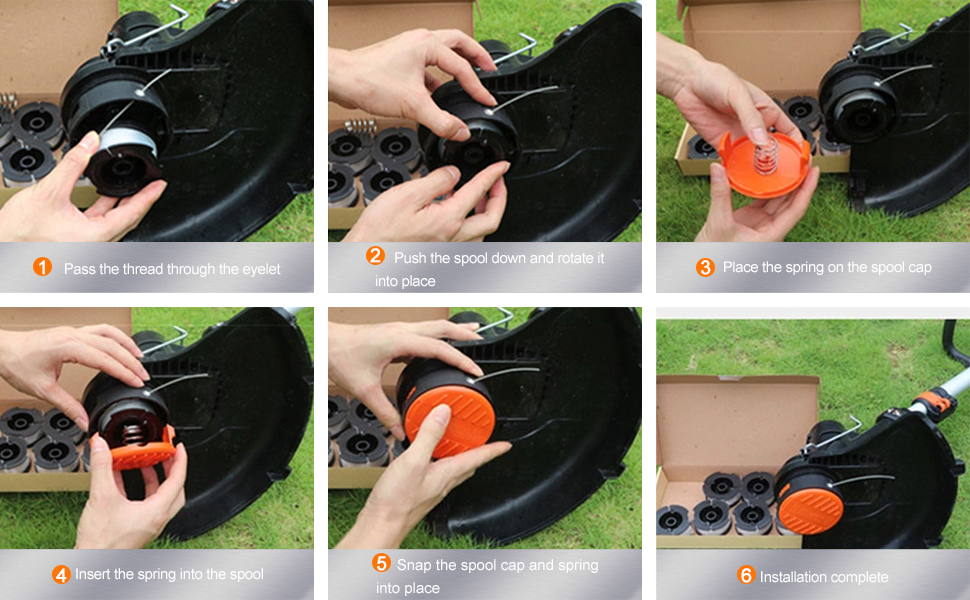 1 Pass the thread through the eyelet

2 Push the spool down and rotate it into place

3 Place the spring on the spool cap

4 Insert the spring into the spool

5 Snap the spool cap and spring into place

6 Installation complete