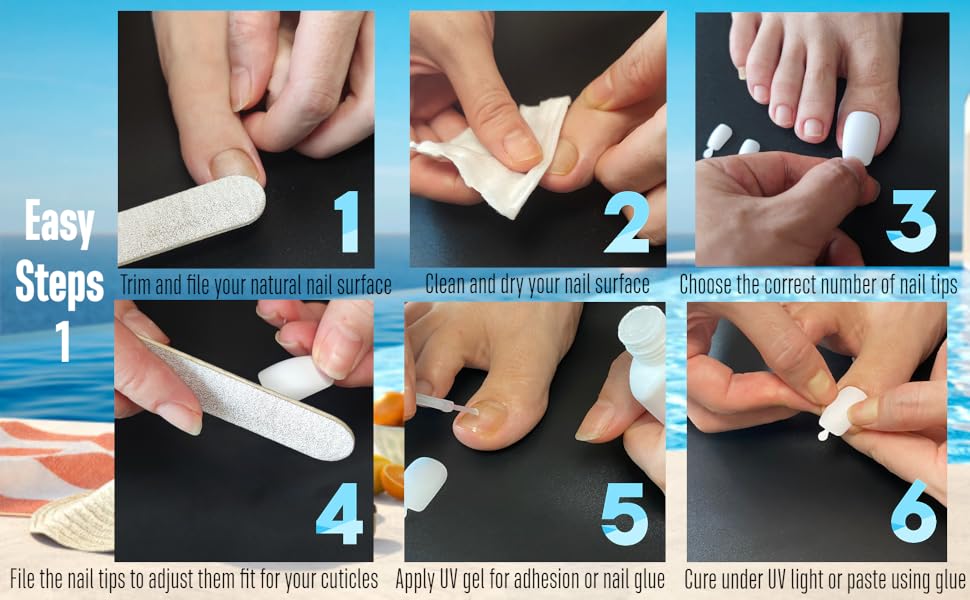 Easy Steps 1

1
Trim and file your natural nail surface

2
Clean and dry your nail surface

3
Choose the correct number of nail tips

4
File the nail tips to adjust them fit for your cuticles

5
Apply UV gel for adhesion or nail glue

6
Cure under UV light or paste using glue