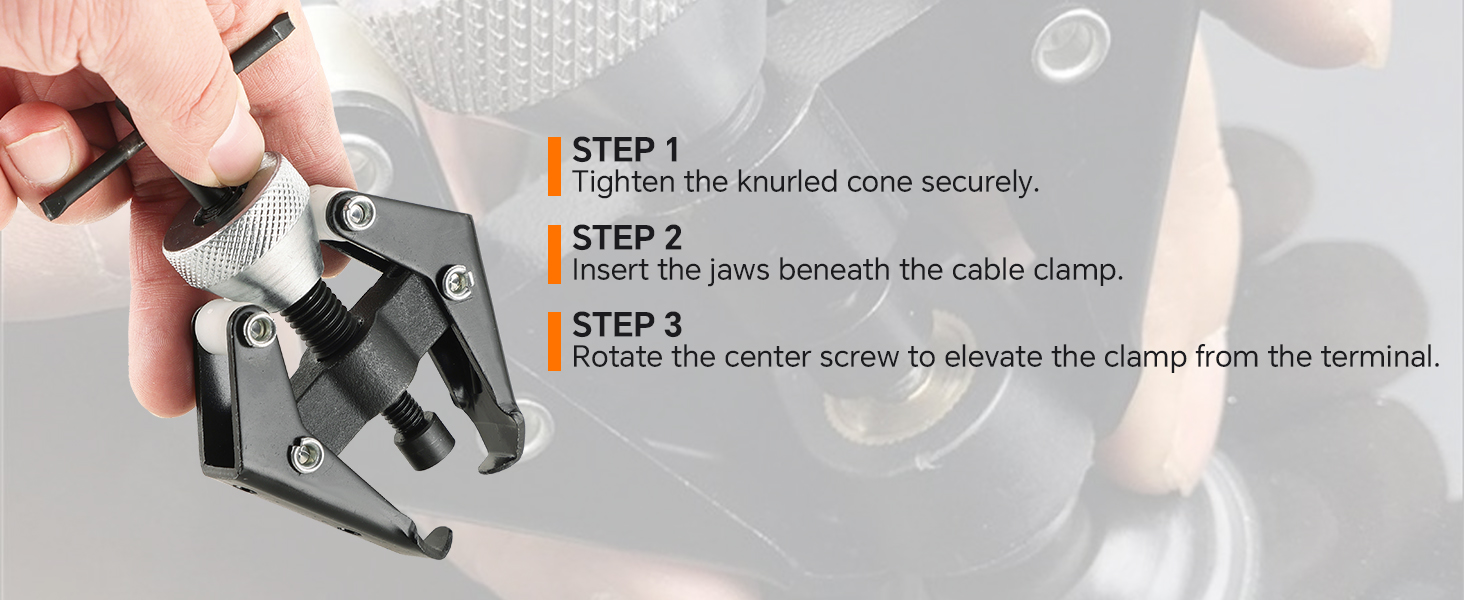 STEP 1
Tighten the knurled cone securely.

STEP 2
Insert the jaws beneath the cable clamp.

STEP 3
Rotate the center screw to elevate the clamp from the terminal.