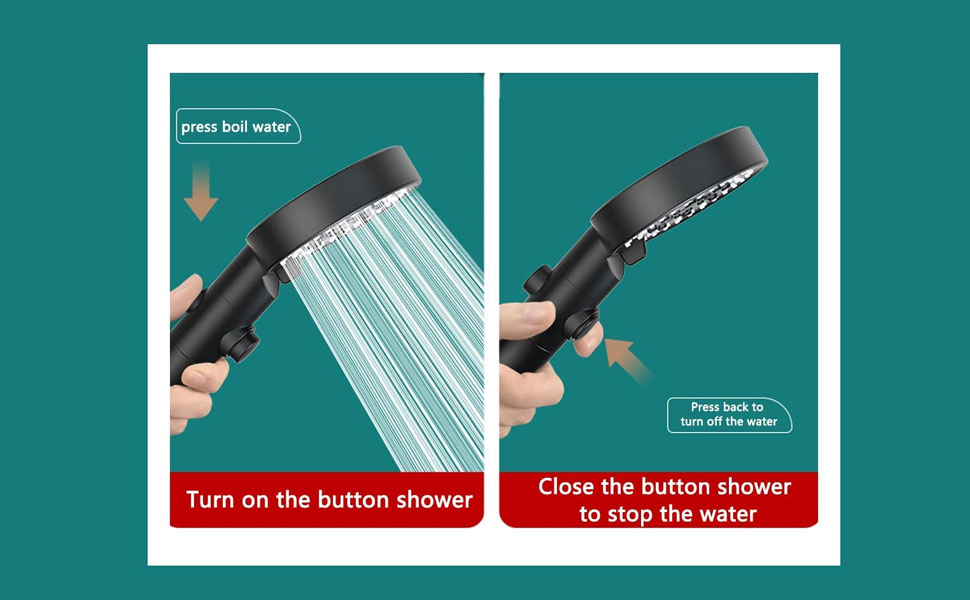 press boil water

Turn on the button shower

Press back to turn off the water

Close the button shower to stop the water