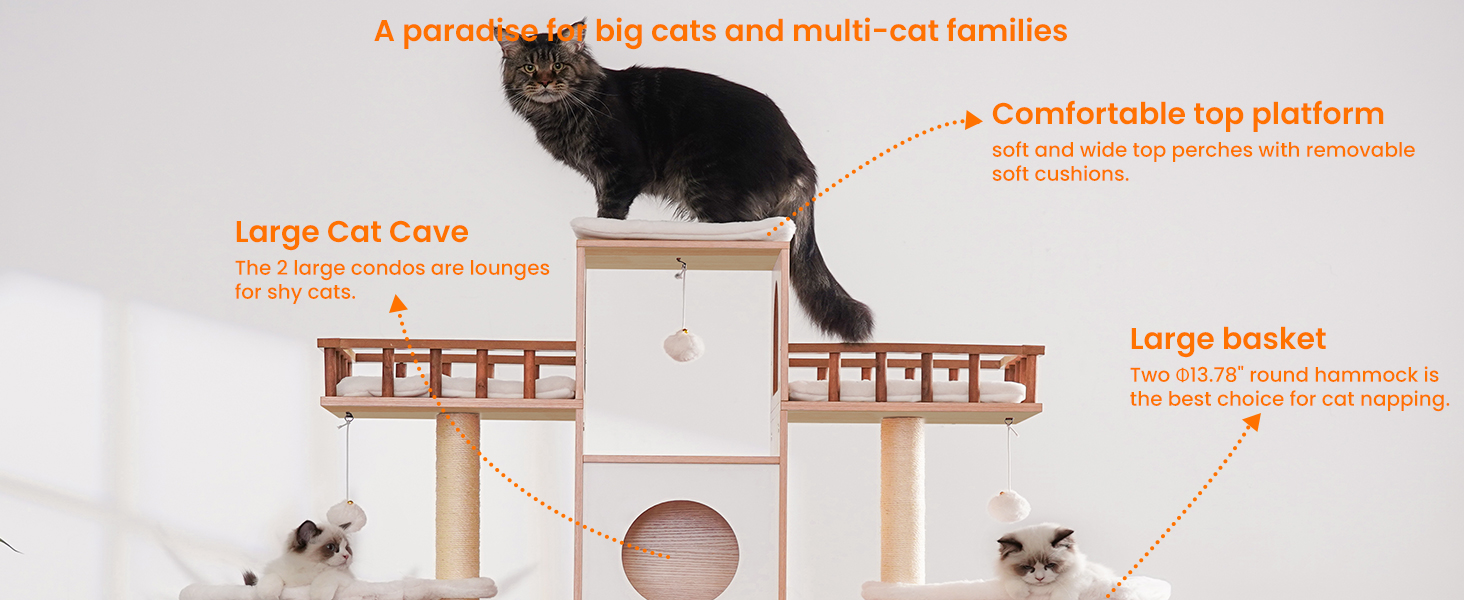 A paradise for big cats and multi-cat families

Comfortable top platform
soft and wide top perches with removable soft cushions.

Large Cat Cave
The 2 large condos are lounges for shy cats.

Large basket
Two Φ13.78" round hammock is the best choice for cat napping.