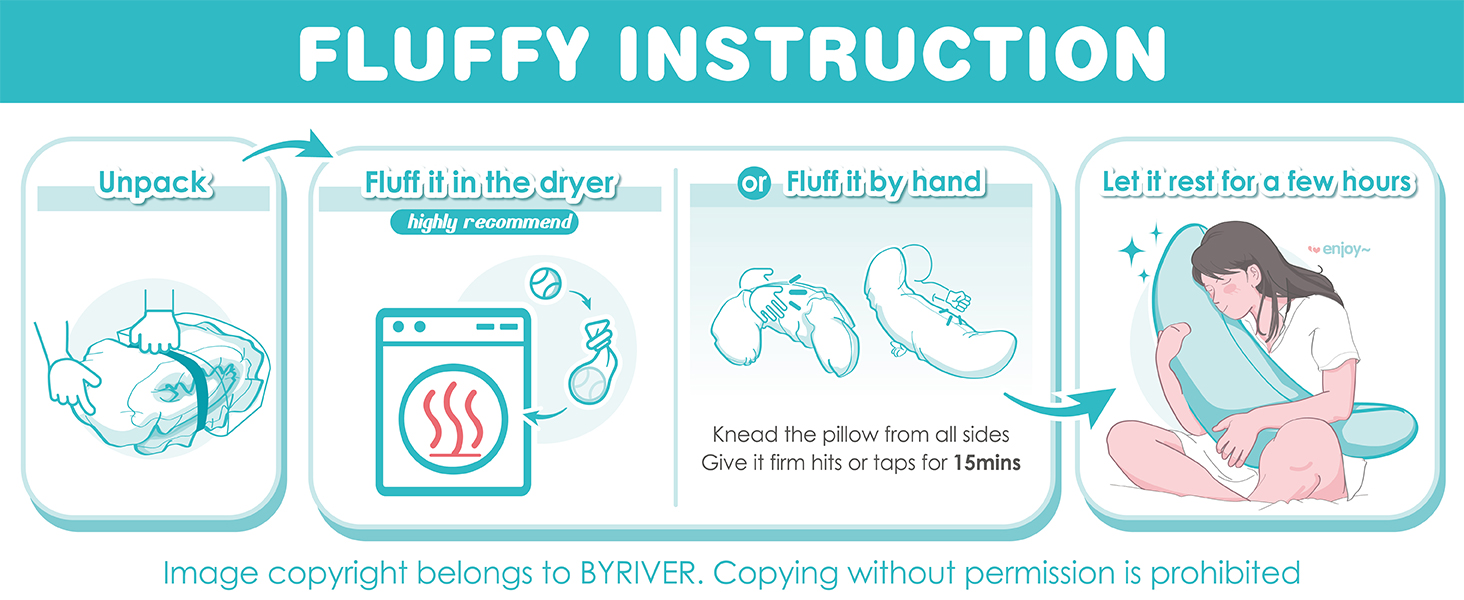 FLUFFY INSTRUCTION

Unpack

Fluff it in the dryer
highly recommend

or Fluff it by hand

Knead the pillow from all sides
Give it firm hits or taps for 15mins

Let it rest for a few hours

enjoy~

Image copyright belongs to BYRIVER. Copying without permission is prohibited