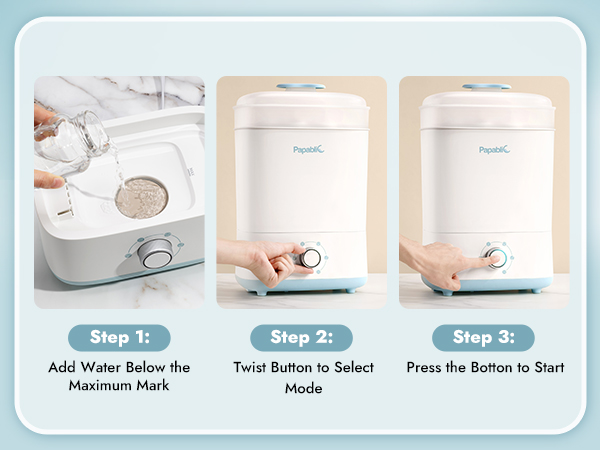 Papablic

Papablic

Step 1:
Add Water Below the Maximum Mark

Step 2:
Twist Button to Select Mode

Step 3:
Press the Botton to Start