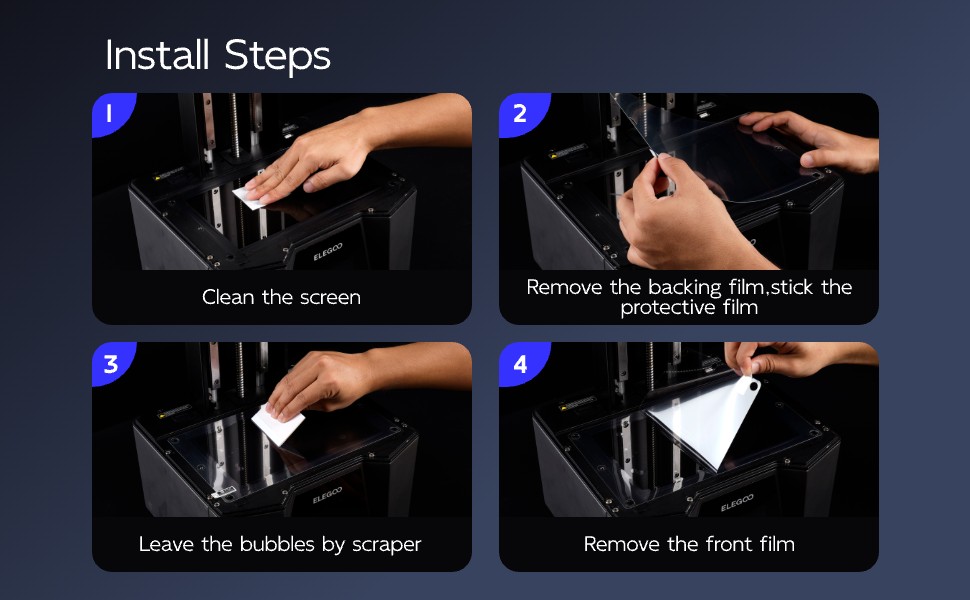 Install Steps

1

ELEGOO

Clean the screen

2

Remove the backing film,stick the protective film

3

ELEGOO

Leave the bubbles by scraper

4

ELEGOO

Remove the front film