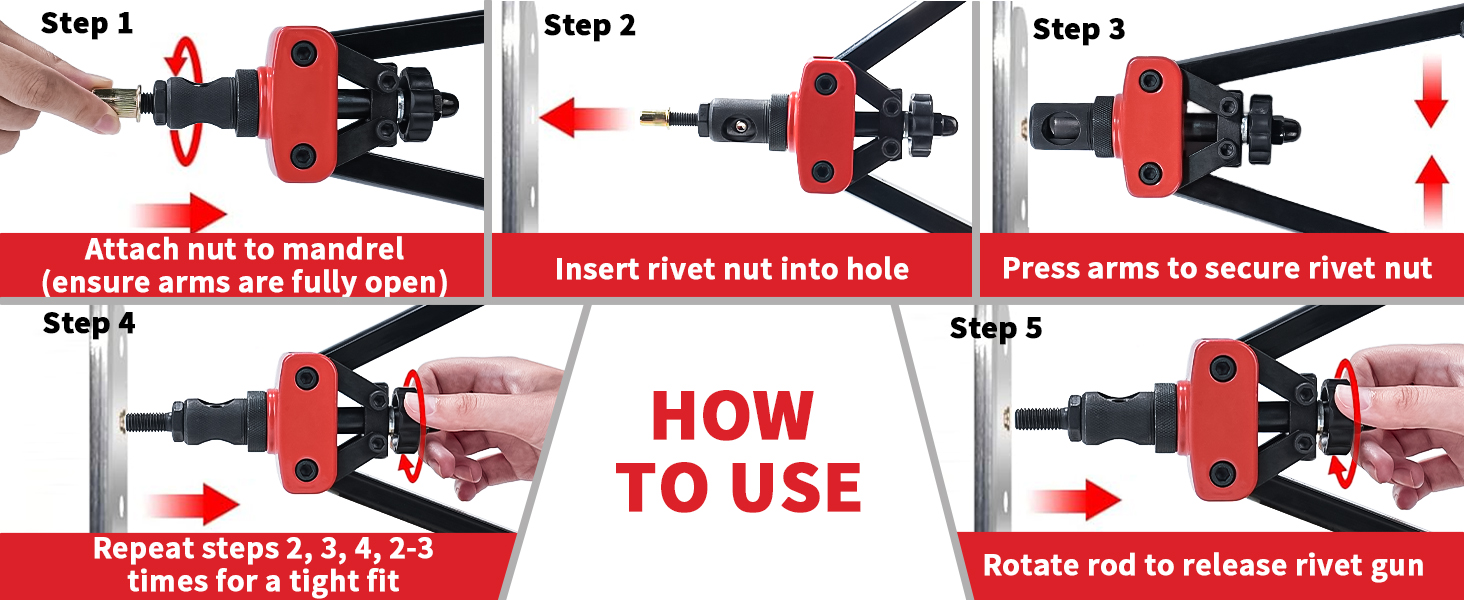 Step 1

Attach nut to mandrel (ensure arms are fully open)

Step 2

Insert rivet nut into hole

Step 3

Press arms to secure rivet nut

Step 4

Repeat steps 2, 3, 4, 2-3 times for a tight fit

HOW TO USE

Step 5

Rotate rod to release rivet gun