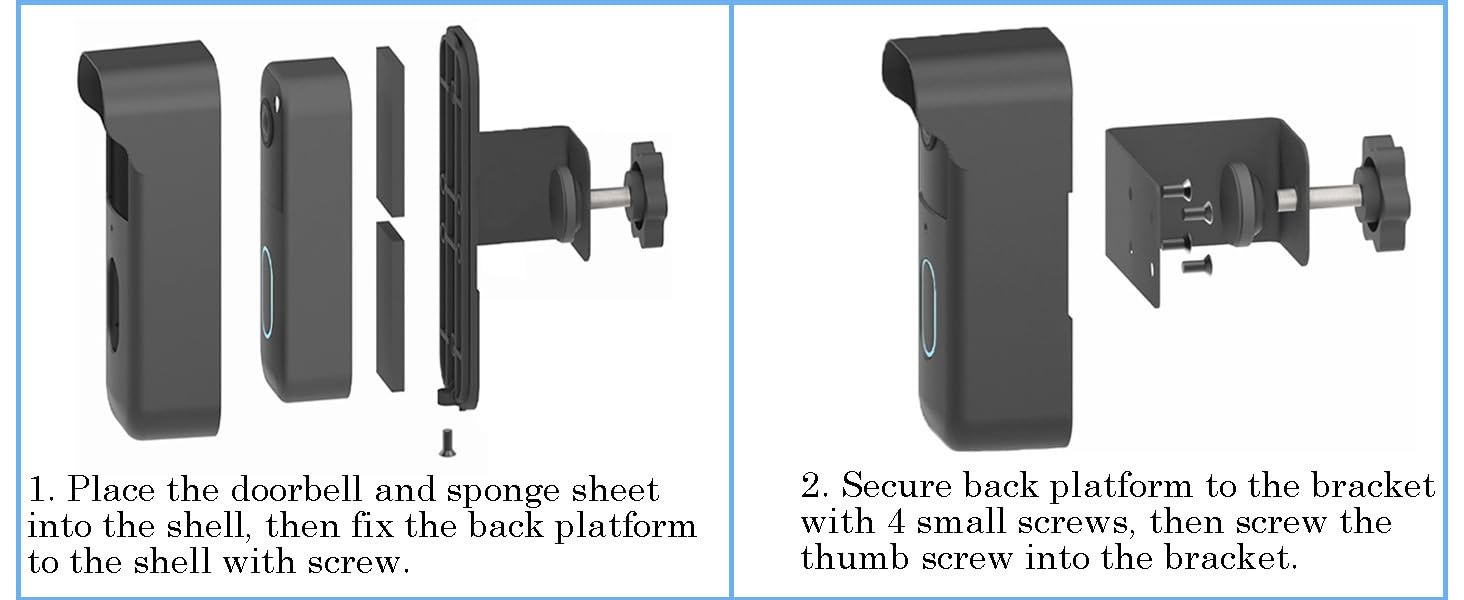 1. Place the doorbell and sponge sheet into the shell, then fix the back platform to the shell with screw.

2. Secure back platform to the bracket with 4 small screws, then screw the thumb screw into the bracket.