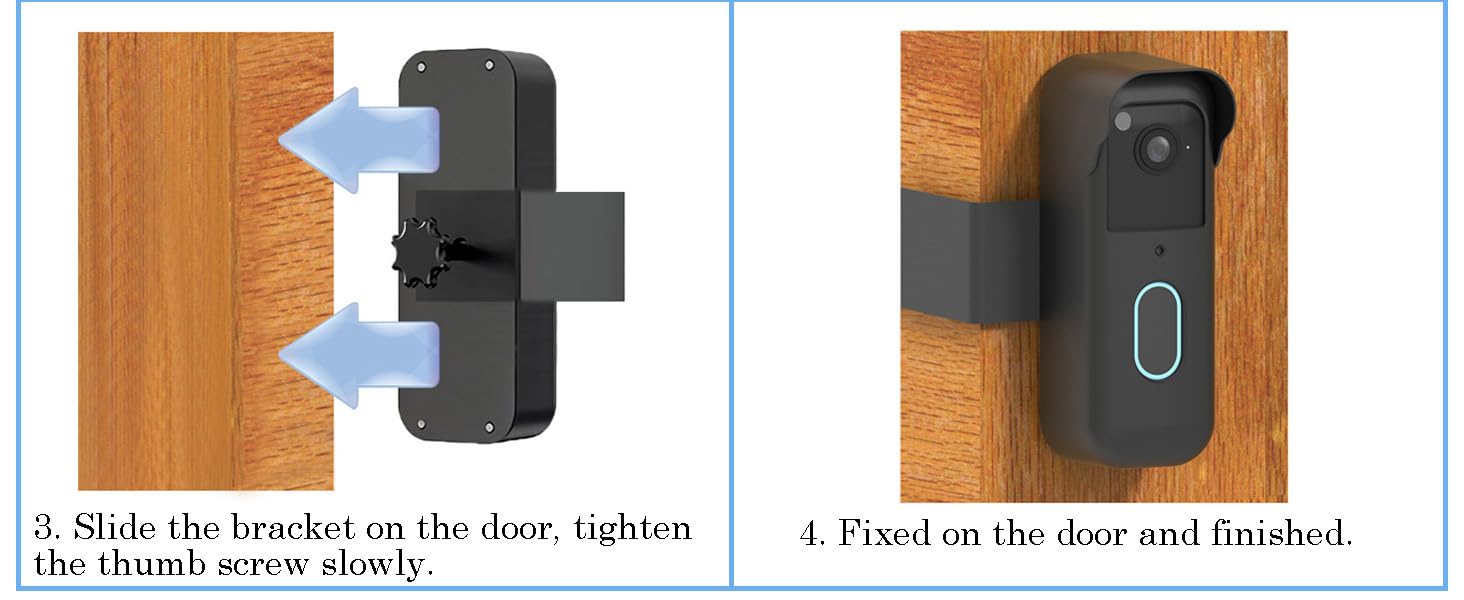 3. Slide the bracket on the door, tighten the thumb screw slowly.

4. Fixed on the door and finished.