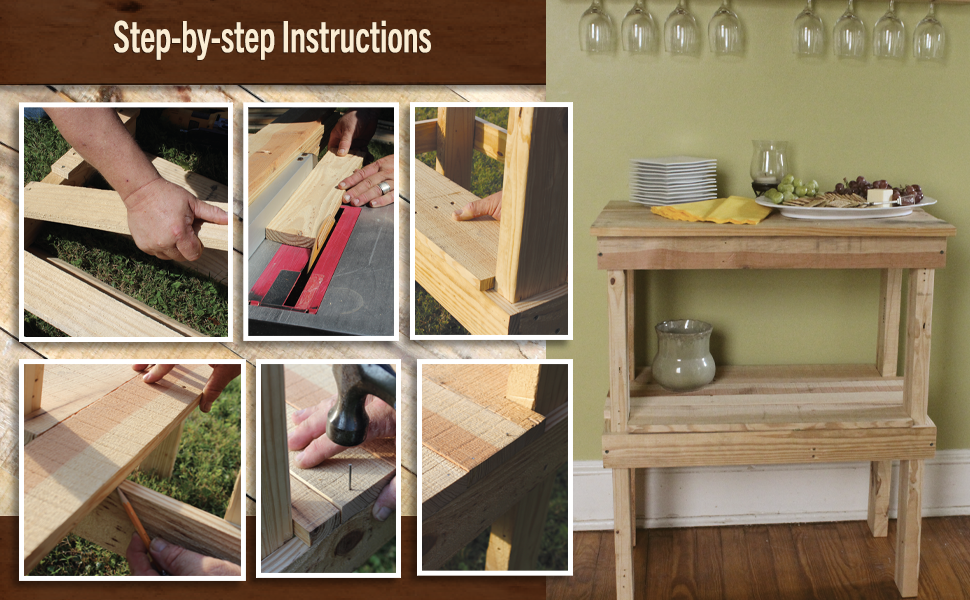 Step-by-step Instructions