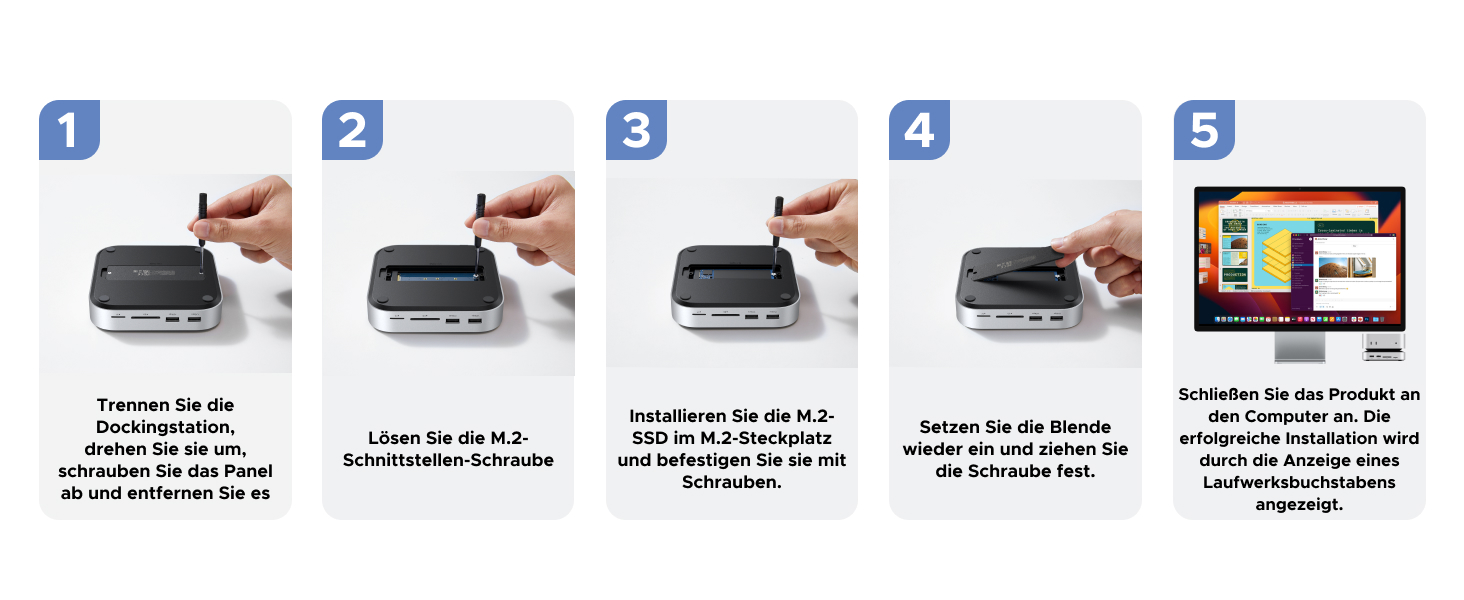 1

Trennen Sie die Dockingstation, drehen Sie sie um, schrauben Sie das Panel ab und entfernen Sie es

2

Lösen Sie die M.2-Schnittstellen-Schraube

3

Installieren Sie die M.2-SSD im M.2-Steckplatz und befestigen Sie sie mit Schrauben.

4

Setzen Sie die Blende wieder ein und ziehen Sie die Schraube fest.

5

Schließen Sie das Produkt an den Computer an. Die erfolgreiche Installation wird durch die Anzeige eines Laufwerksbuchstabens angezeigt.