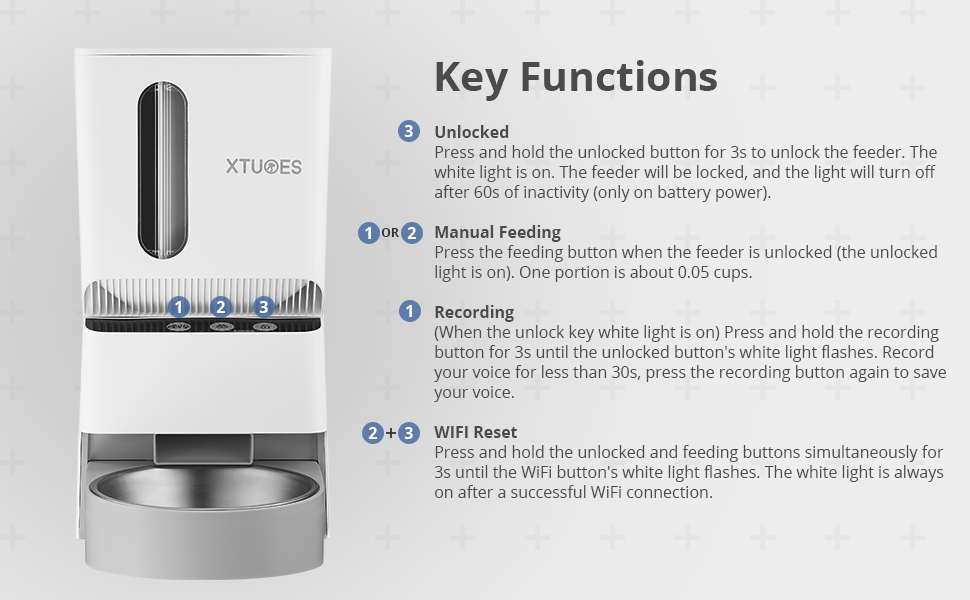 XTUOES

1 2 3

Key Functions

3 Unlocked
Press and hold the unlocked button for 3s to unlock the feeder. The white light is on. The feeder will be locked, and the light will turn off after 60s of inactivity (only on battery power).

1 OR 2 Manual Feeding
Press the feeding button when the feeder is unlocked (the unlocked light is on). One portion is about 0.05 cups.

1 Recording
(When the unlock key white light is on) Press and hold the recording button for 3s until the unlocked button's white light flashes. Record your voice for less than 30s, press the recording button again to save your voice.

2 + 3 WIFI Reset
Press and hold the unlocked and feeding buttons simultaneously for 3s until the WiFi button's white light flashes. The white light is always on after a successful WiFi connection.