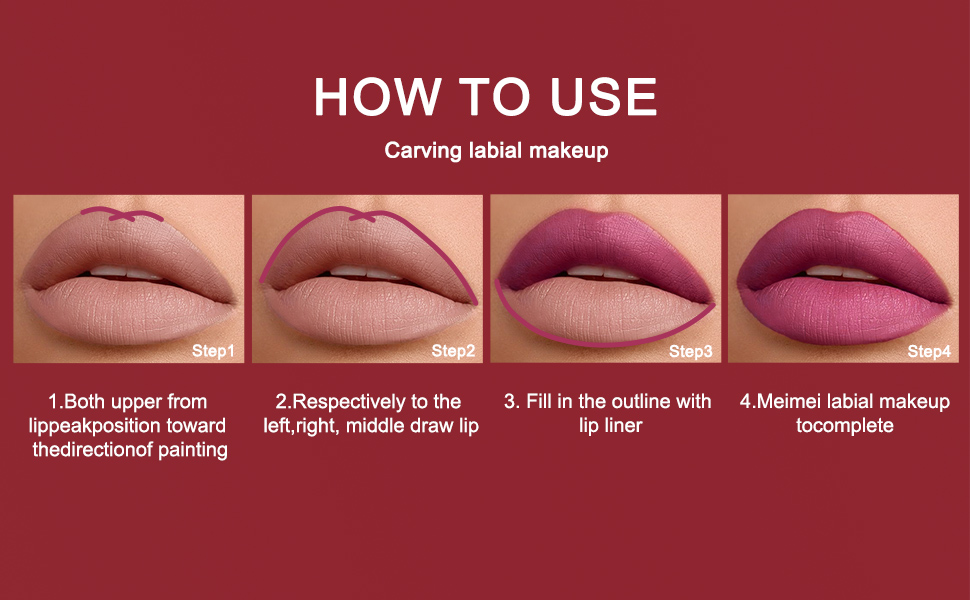 HOW TO USE

Carving labial makeup

Step1

Step2

Step3

Step4

1.Both upper from lippeakposition toward thedirectionof painting

2.Respectively to the left,right, middle draw lip

3. Fill in the outline with lip liner

4.Meimei labial makeup tocomplete