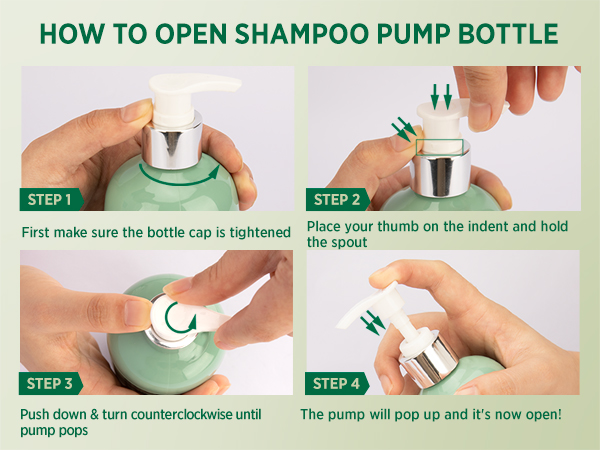 HOW TO OPEN SHAMPOO PUMP BOTTLE

STEP 1

First make sure the bottle cap is tightened

STEP 2

Place your thumb on the indent and hold the spout

STEP 3

Push down & turn counterclockwise until pump pops

STEP 4

The pump will pop up and it's now open!