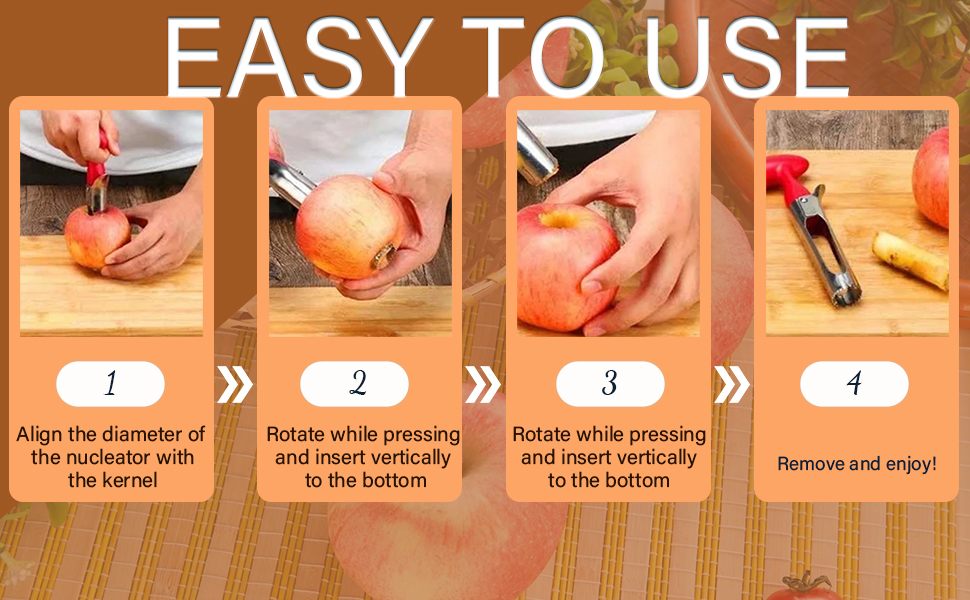 EASY TO USE

1

Align the diameter of the nucleator with the kernel

2

Rotate while pressing and insert vertically to the bottom

3

Rotate while pressing and insert vertically to the bottom

4

Remove and enjoy!