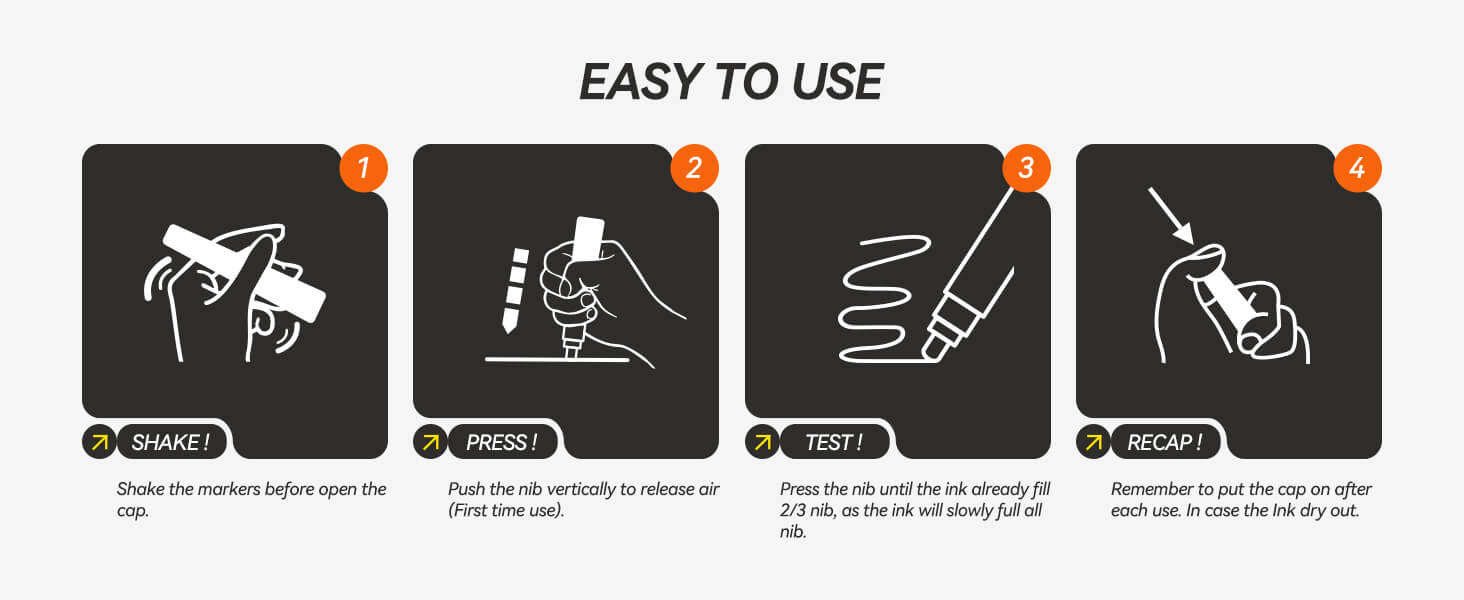 EASY TO USE

1

SHAKE !

Shake the markers before open the cap.

2

PRESS !

Push the nib vertically to release air (First time use).

3

TEST !

Press the nib until the ink already fill 2/3 nib, as the ink will slowly full all nib.

4

RECAP !

Remember to put the cap on after each use. In case the Ink dry out.