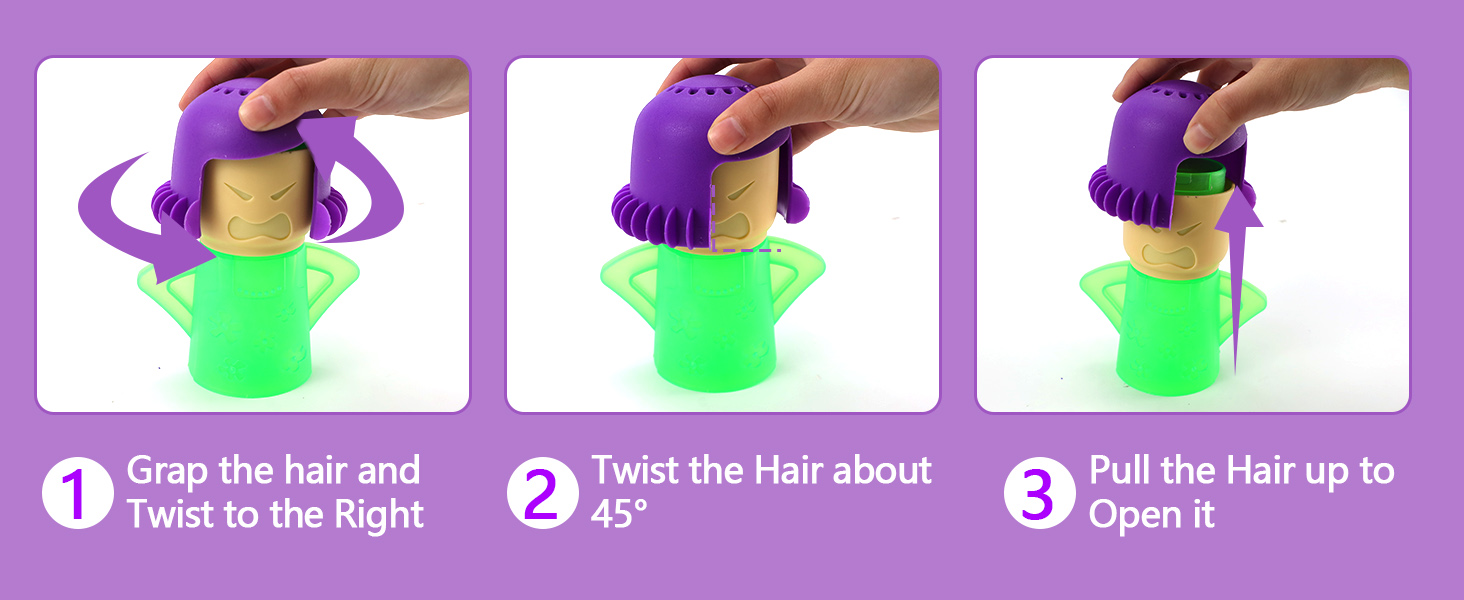 1 Grap the hair and Twist to the Right

2 Twist the Hair about 45°

3 Pull the Hair up to Open it