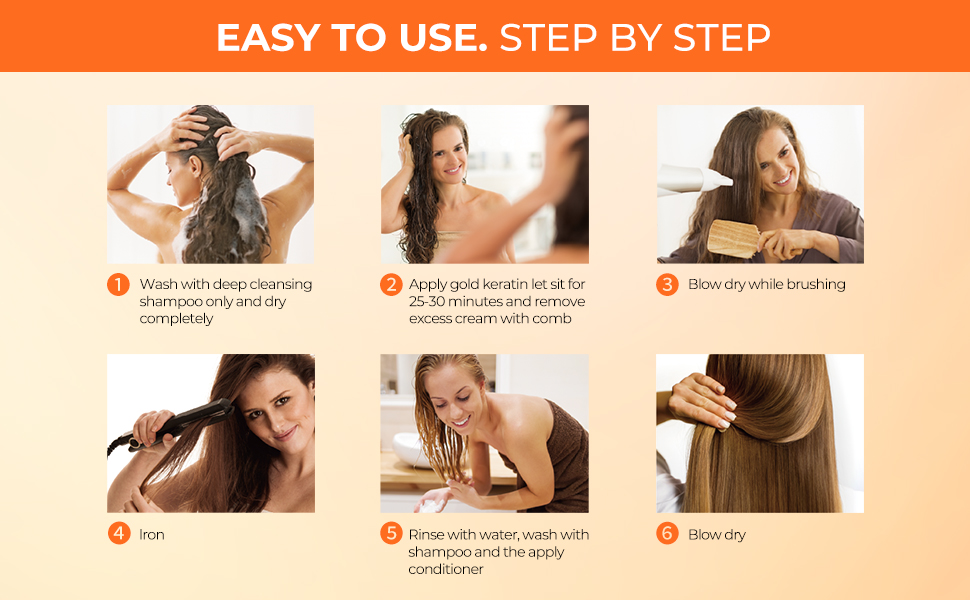 EASY TO USE. STEP BY STEP

1 Wash with deep cleansing shampoo only and dry completely

2 Apply gold keratin let sit for 25-30 minutes and remove excess cream with comb

3 Blow dry while brushing

4 Iron

5 Rinse with water, wash with shampoo and the apply conditioner

6 Blow dry