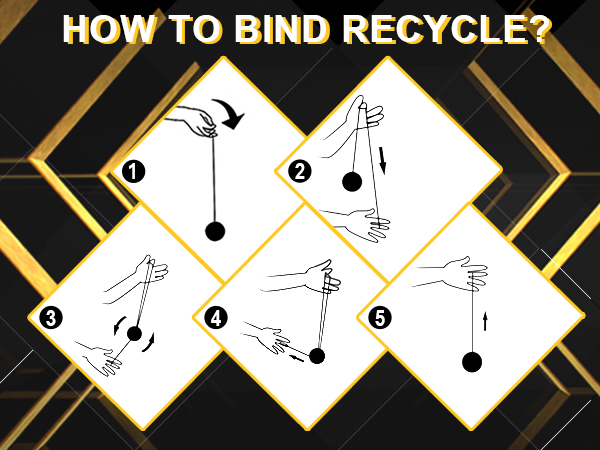 HOW TO BIND RECYCLE?

1

2

3

4

5