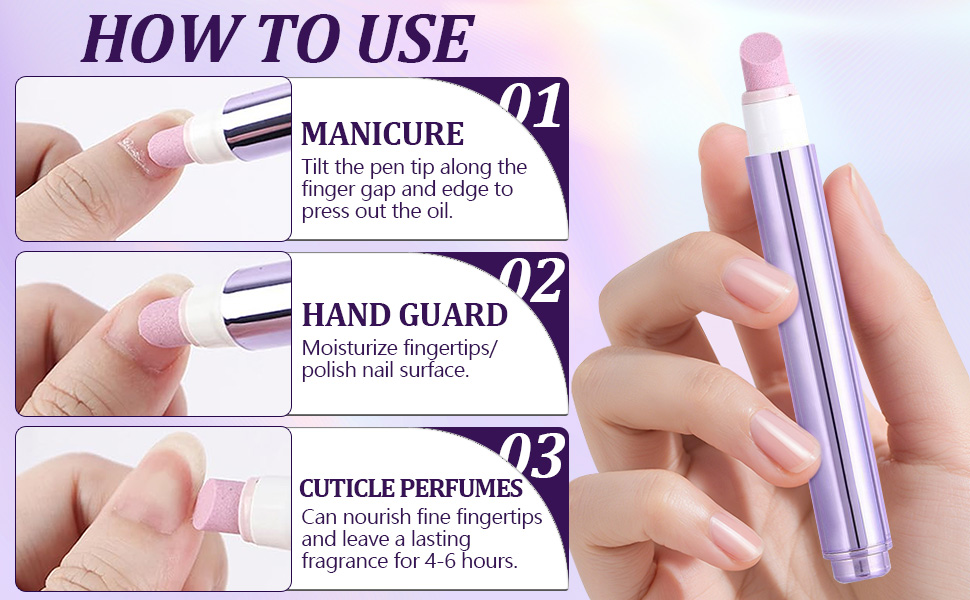 HOW TO USE

01
MANICURE
Tilt the pen tip along the finger gap and edge to press out the oil.

02
HAND GUARD
Moisturize fingertips/ polish nail surface.

03
CUTICLE PERFUMES
Can nourish fine fingertips and leave a lasting fragrance for 4-6 hours.